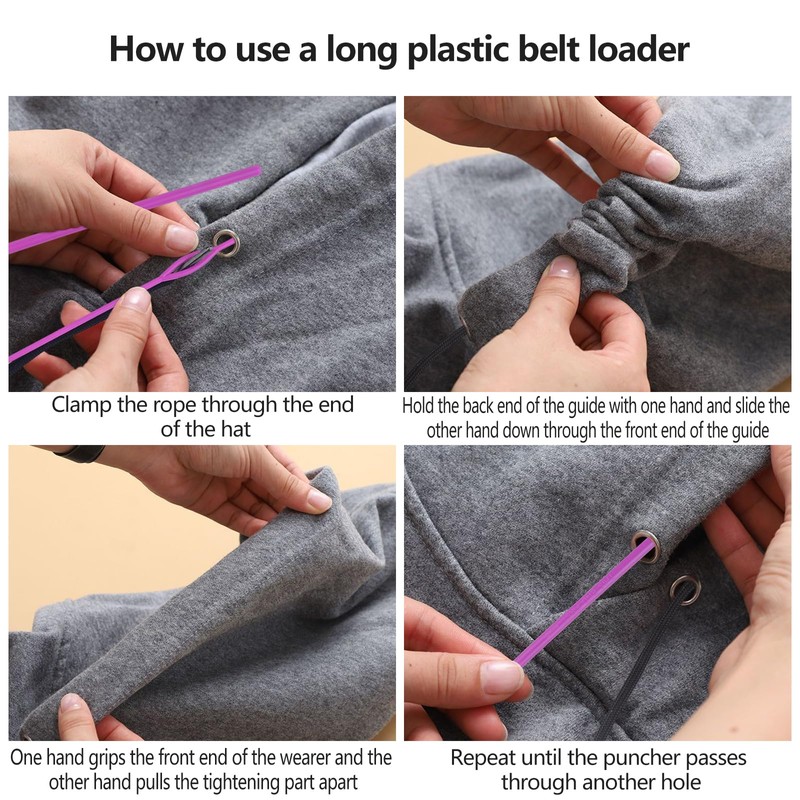 How to use a long plastic belt loader

Clamp the rope through the end of the hat

Hold the back end of the guide with one hand and slide the other hand down through the front end of the guide

One hand grips the front end of the wearer and the other hand pulls the tightening part apart

Repeat until the puncher passes through another hole