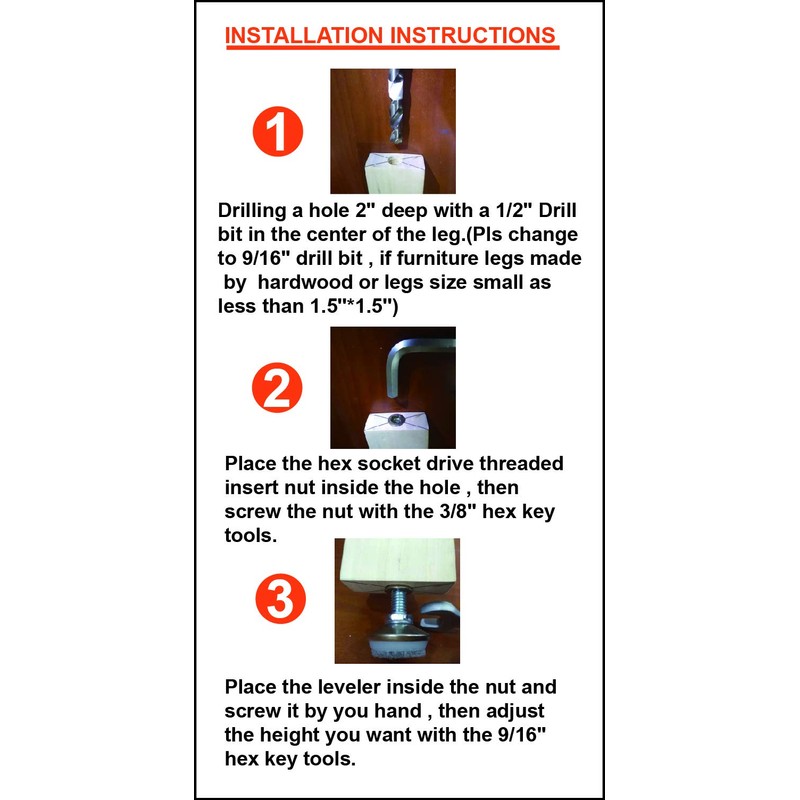 INSTALLATION INSTRUCTIONS

1

Drilling a hole 2" deep with a 1/2" Drill bit in the center of the leg.(Pls change to 9/16" drill bit , if furniture legs made by hardwood or legs size small as less than 1.5"*1.5")

2

Place the hex socket drive threaded insert nut inside the hole , then screw the nut with the 3/8" hex key tools.

3

Place the leveler inside the nut and screw it by you hand , then adjust the height you want with the 9/16" hex key tools.