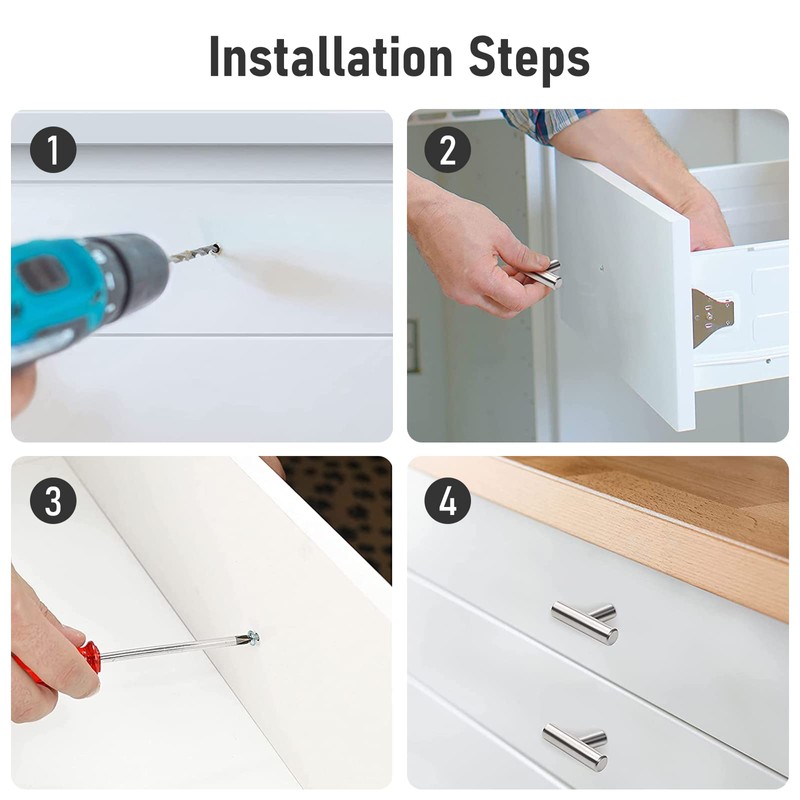 Installation Steps

1

2

3

4