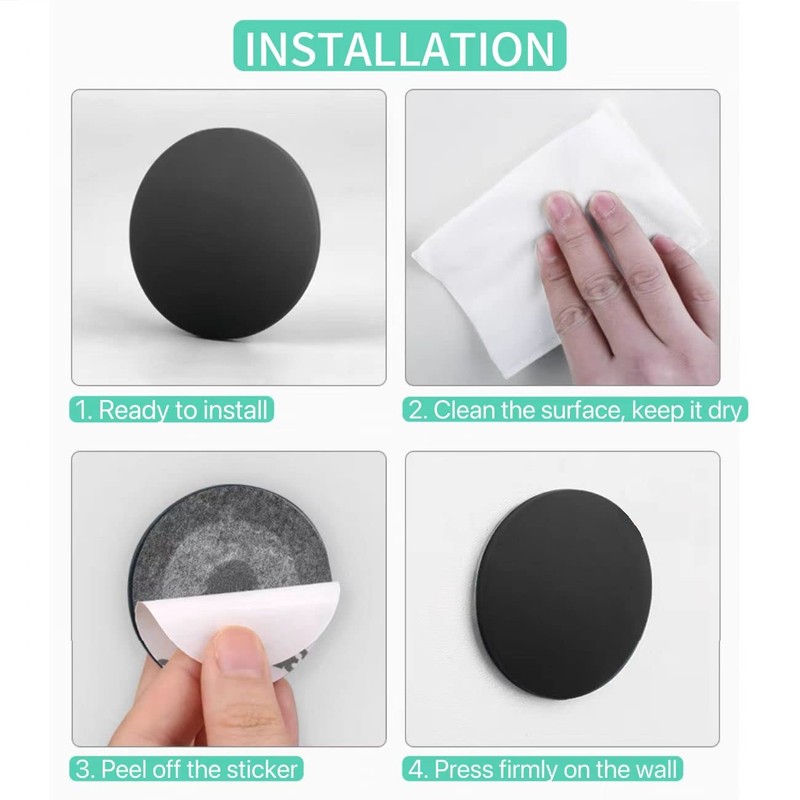 INSTALLATION

1. Ready to install

2. Clean the surface, keep it dry

3. Peel off the sticker

4. Press firmly on the wall