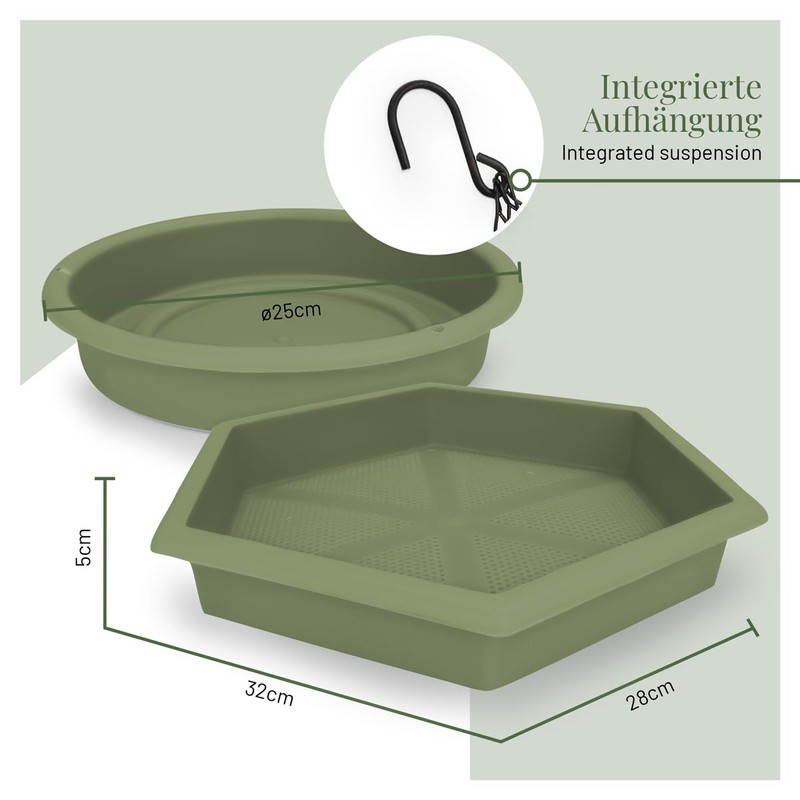 Integrierte Aufhängung
Integrated suspension

ø25cm

5cm

32cm

28cm