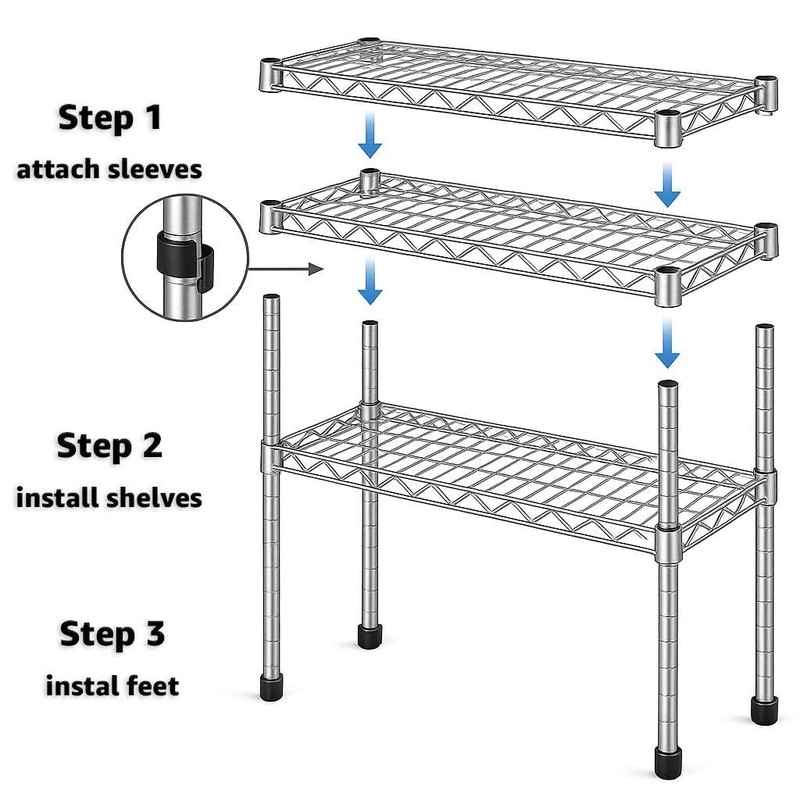 Step 1
attach sleeves

Step 2
install shelves

Step 3
instal feet