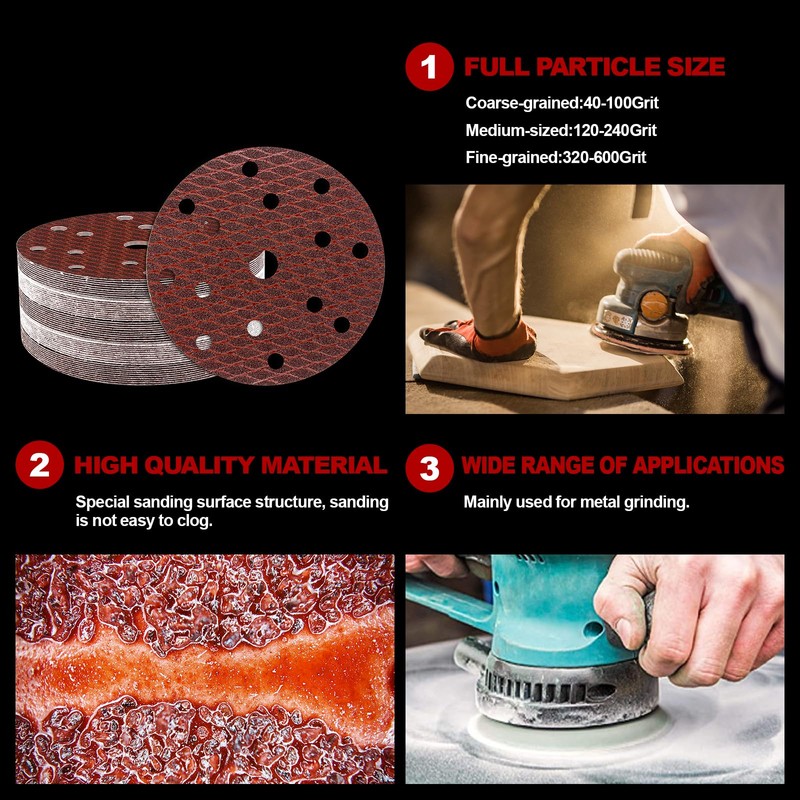 1 FULL PARTICLE SIZE

Coarse-grained:40-100Grit

Medium-sized:120-240Grit

Fine-grained:320-600Grit

2 HIGH QUALITY MATERIAL

Special sanding surface structure, sanding is not easy to clog.

3 WIDE RANGE OF APPLICATIONS

Mainly used for metal grinding.