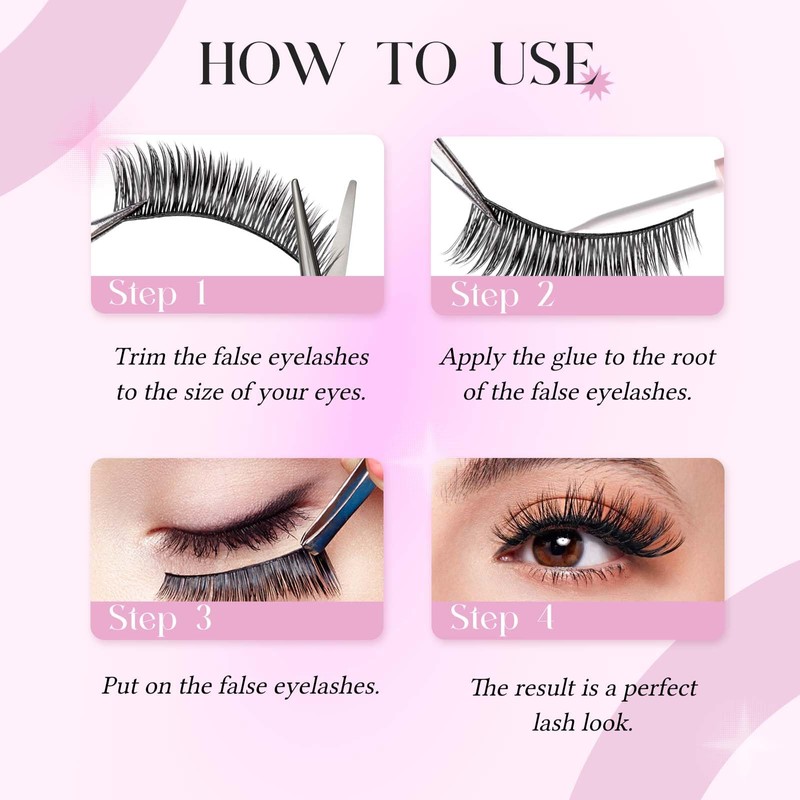 HOW TO USE

Step 1

Trim the false eyelashes to the size of your eyes.

Step 2

Apply the glue to the root of the false eyelashes.

Step 3

Put on the false eyelashes.

Step 4

The result is a perfect lash look.