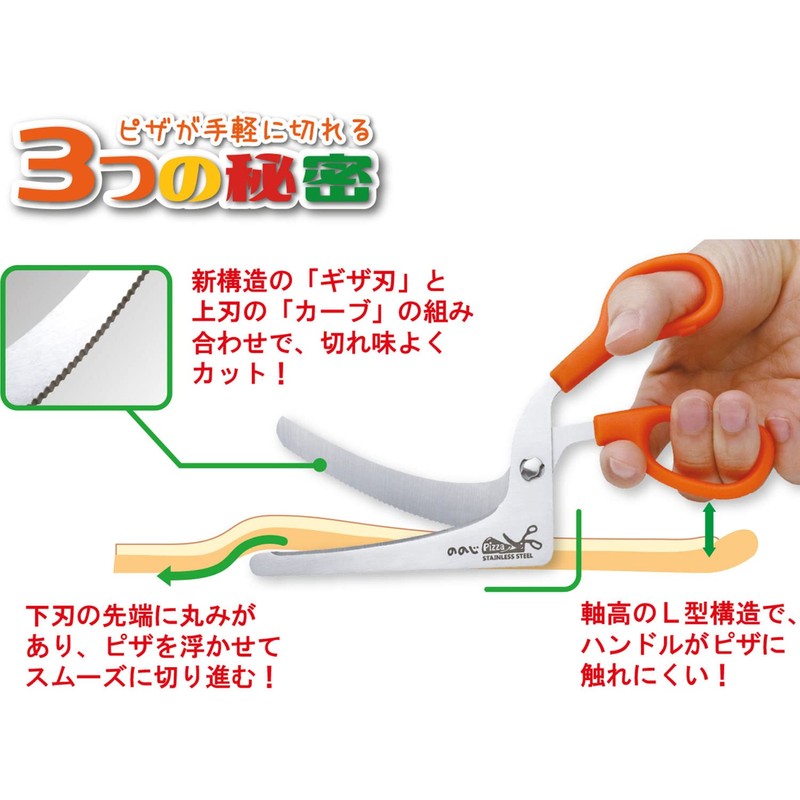 ピザが手軽に切れる
3つの秘密

新構造の「ギザ刃」と上刃の「カーブ」の組み合わせで、切れ味よくカット！

ののじ Pizza STAINLESS STEEL

下刃の先端に丸みがあり、ピザを浮かせてスムーズに切り進む！

軸高のＬ型構造で、ハンドルがピザに触れにくい！