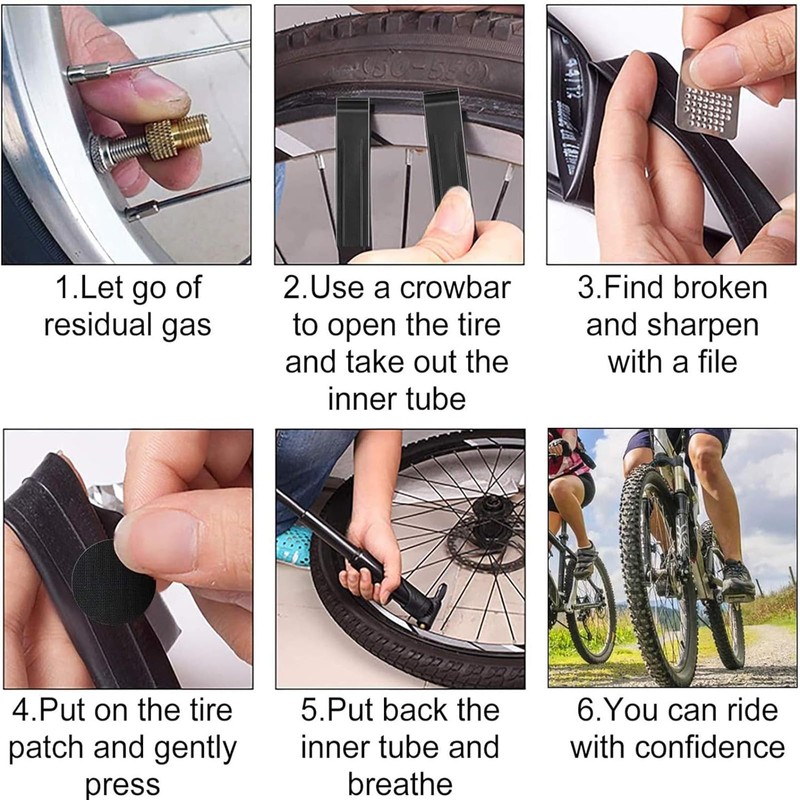 1.Let go of residual gas

2.Use a crowbar to open the tire and take out the inner tube

3.Find broken and sharpen with a file

4.Put on the tire patch and gently press

5.Put back the inner tube and breathe

6.You can ride with confidence