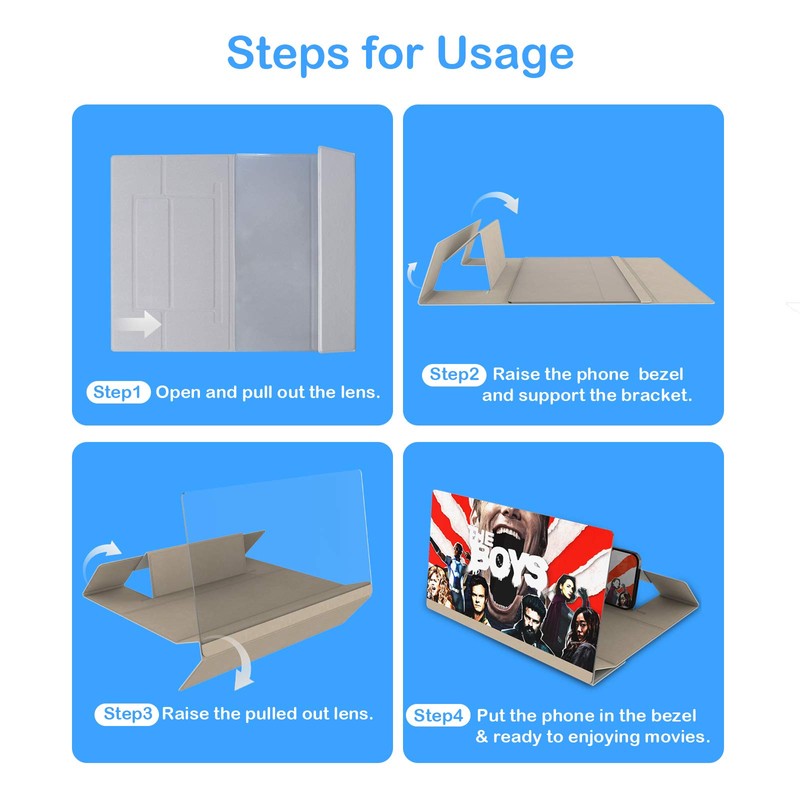 Steps for Usage

Step1 Open and pull out the lens.

Step2 Raise the phone bezel and support the bracket.

Step3 Raise the pulled out lens.

THE BOYS

Step4 Put the phone in the bezel & ready to enjoying movies.