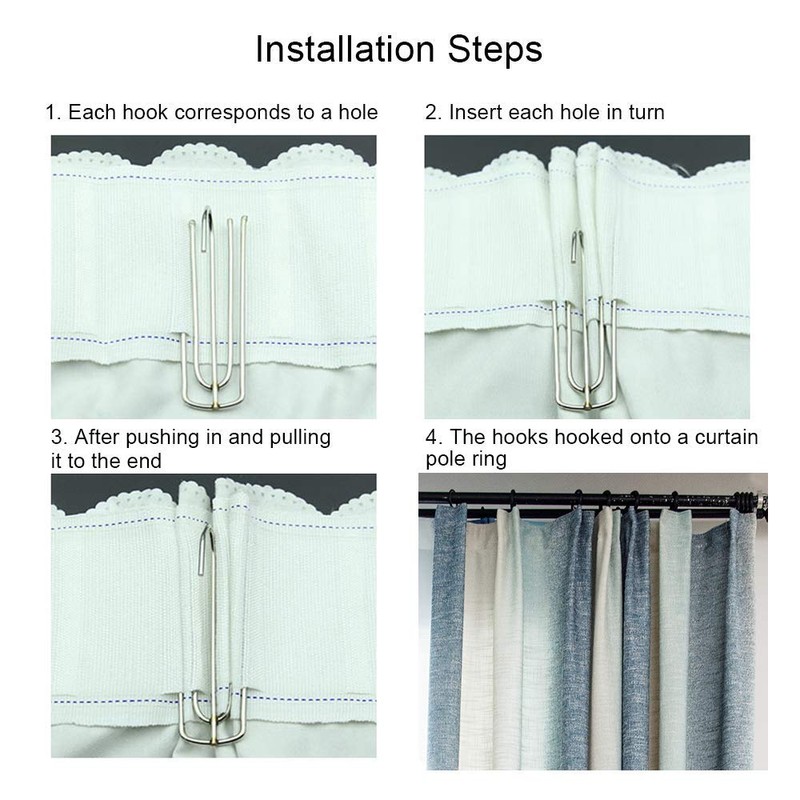 Installation Steps

1. Each hook corresponds to a hole

2. Insert each hole in turn

3. After pushing in and pulling it to the end

4. The hooks hooked onto a curtain pole ring