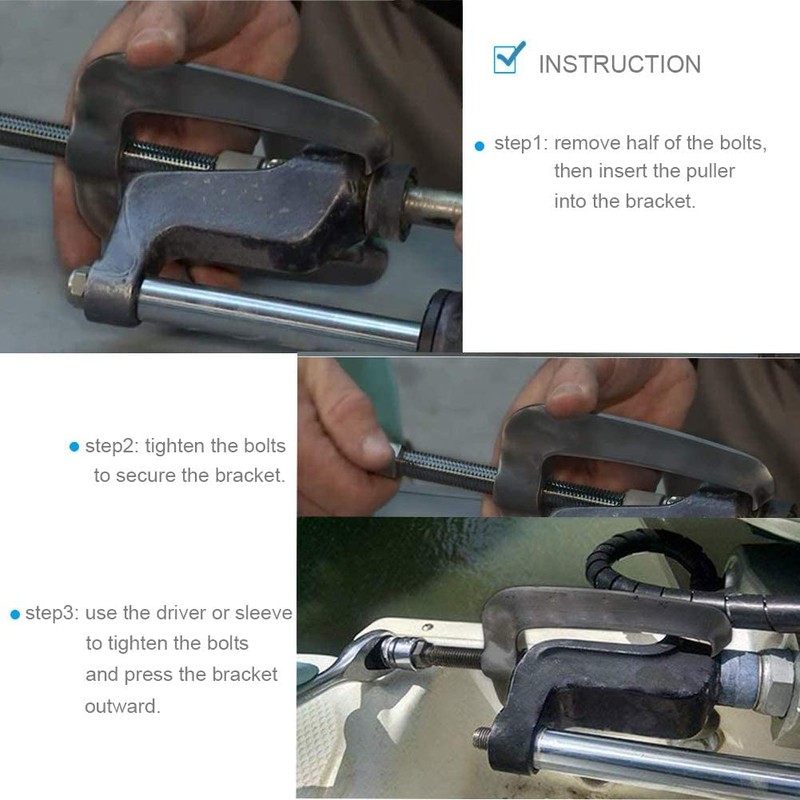 INSTRUCTION

step1: remove half of the bolts, then insert the puller into the bracket.

step2: tighten the bolts to secure the bracket.

step3: use the driver or sleeve to tighten the bolts and press the bracket outward.