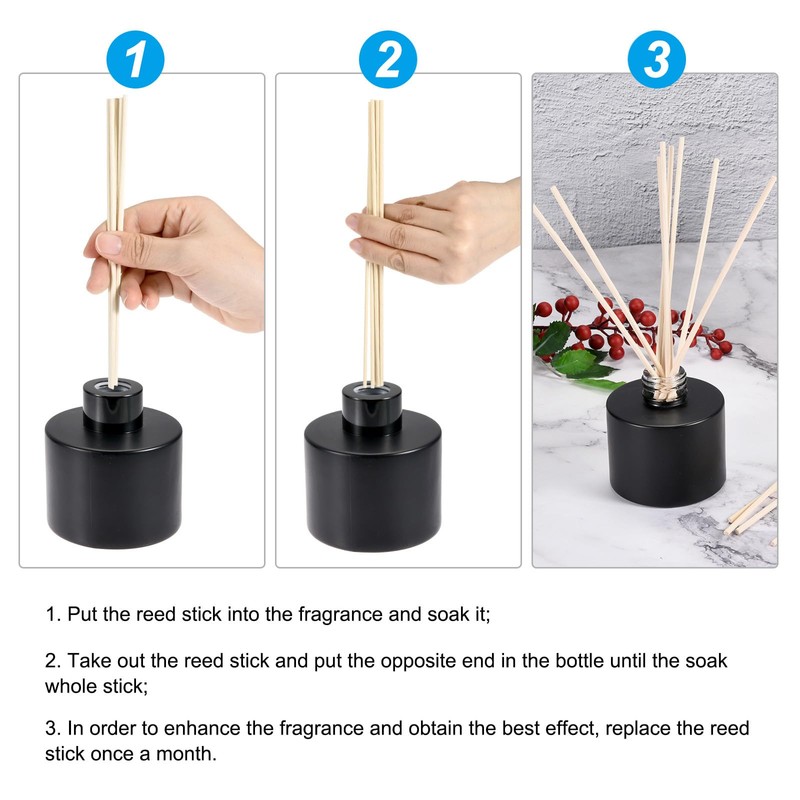 1

2

3

1. Put the reed stick into the fragrance and soak it;

2. Take out the reed stick and put the opposite end in the bottle until the soak whole stick;

3. In order to enhance the fragrance and obtain the best effect, replace the reed stick once a month.