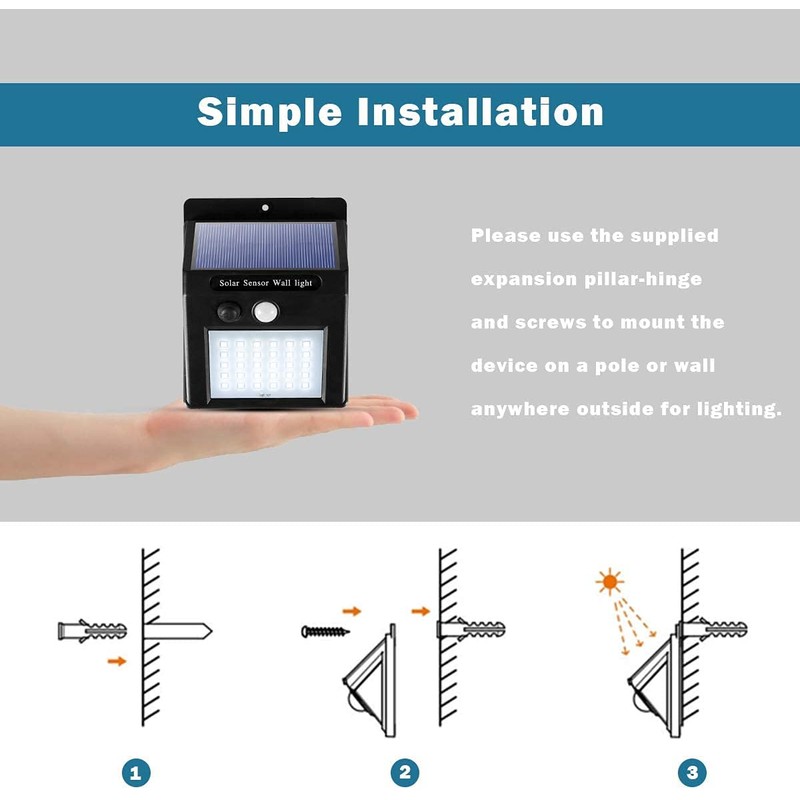 Simple Installation

Solar Sensor Wall light

Please use the supplied expansion pillar-hinge and screws to mount the device on a pole or wall anywhere outside for lighting.

1

2

3