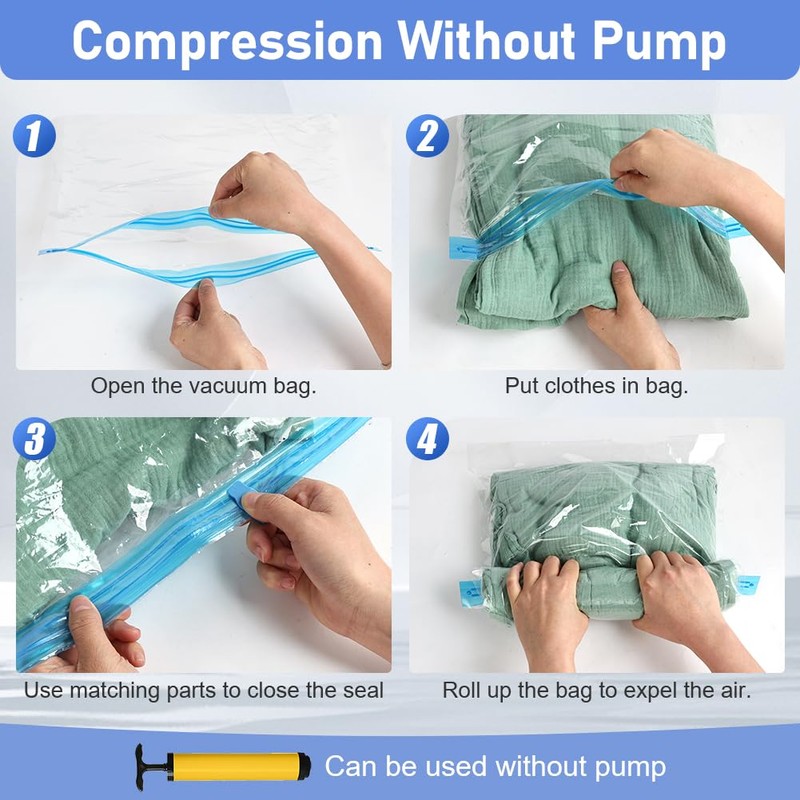 Compression Without Pump

1

Open the vacuum bag.

2

Put clothes in bag.

3

Use matching parts to close the seal

4

Roll up the bag to expel the air.

Can be used without pump