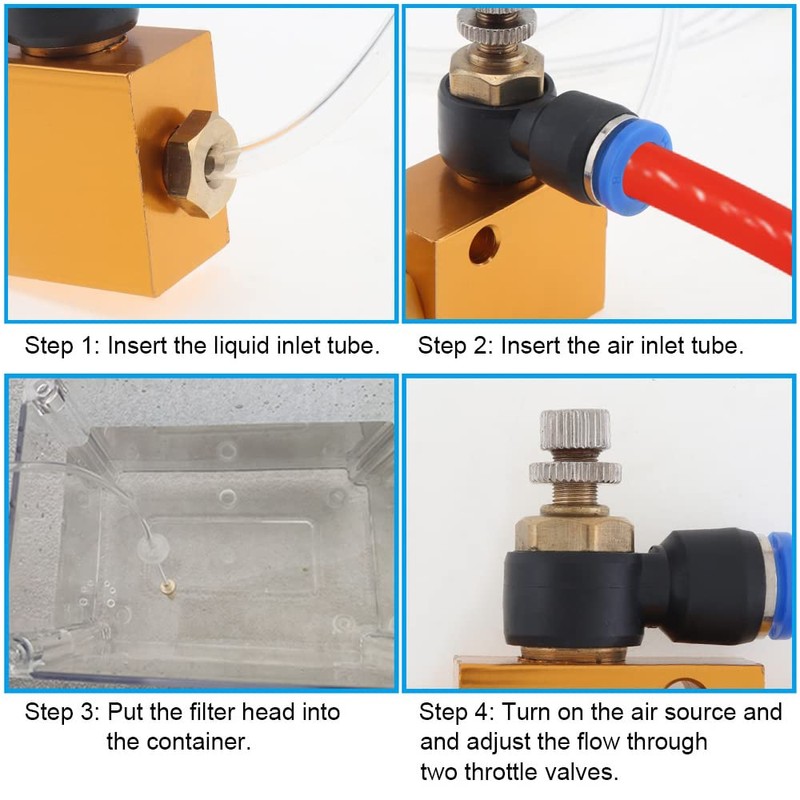 Step 1: Insert the liquid inlet tube.

Step 2: Insert the air inlet tube.

Step 3: Put the filter head into the container.

Step 4: Turn on the air source and and adjust the flow through two throttle valves.