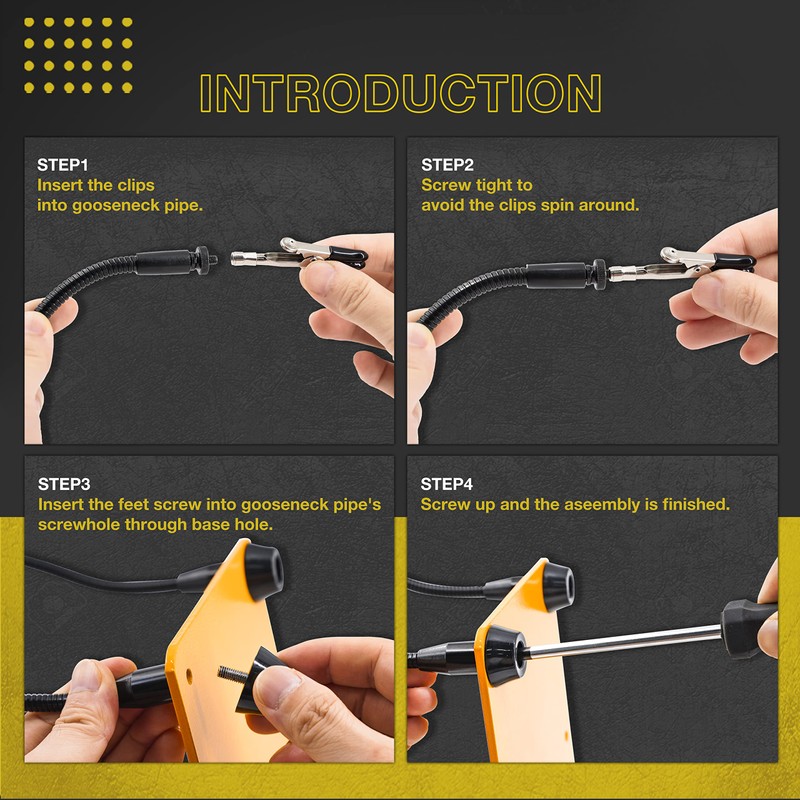 INTRODUCTION

STEP1
Insert the clips into gooseneck pipe.

STEP2
Screw tight to avoid the clips spin around.

STEP3
Insert the feet screw into gooseneck pipe's screwhole through base hole.

STEP4
Screw up and the aseembly is finished.