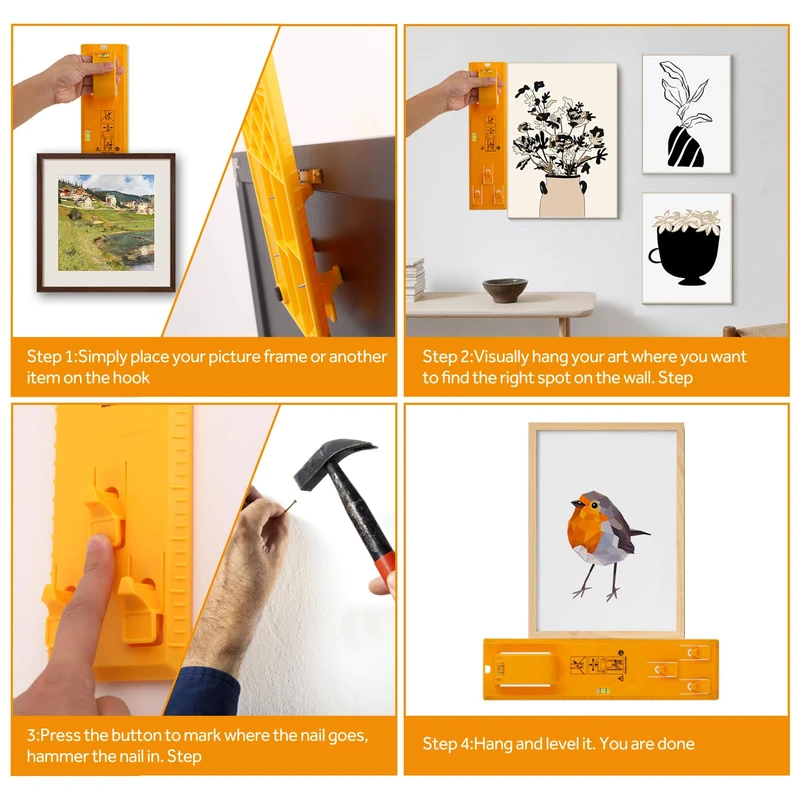 Step 1:Simply place your picture frame or another item on the hook

Step 2:Visually hang your art where you want to find the right spot on the wall. Step

3:Press the button to mark where the nail goes, hammer the nail in. Step

Step 4:Hang and level it. You are done