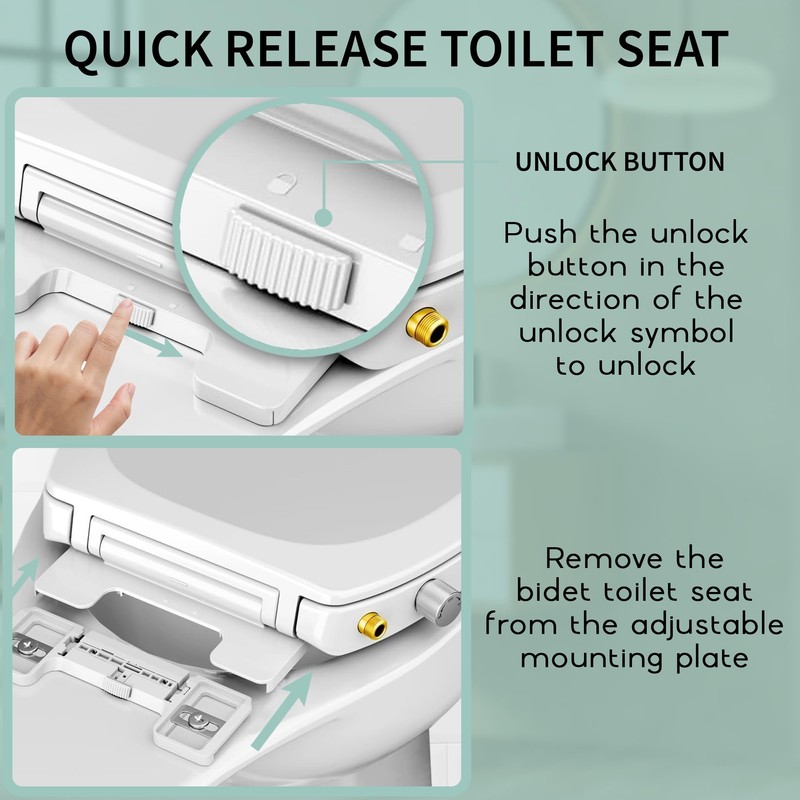 QUICK RELEASE TOILET SEAT

UNLOCK BUTTON

Push the unlock button in the direction of the unlock symbol to unlock

Remove the bidet toilet seat from the adjustable mounting plate