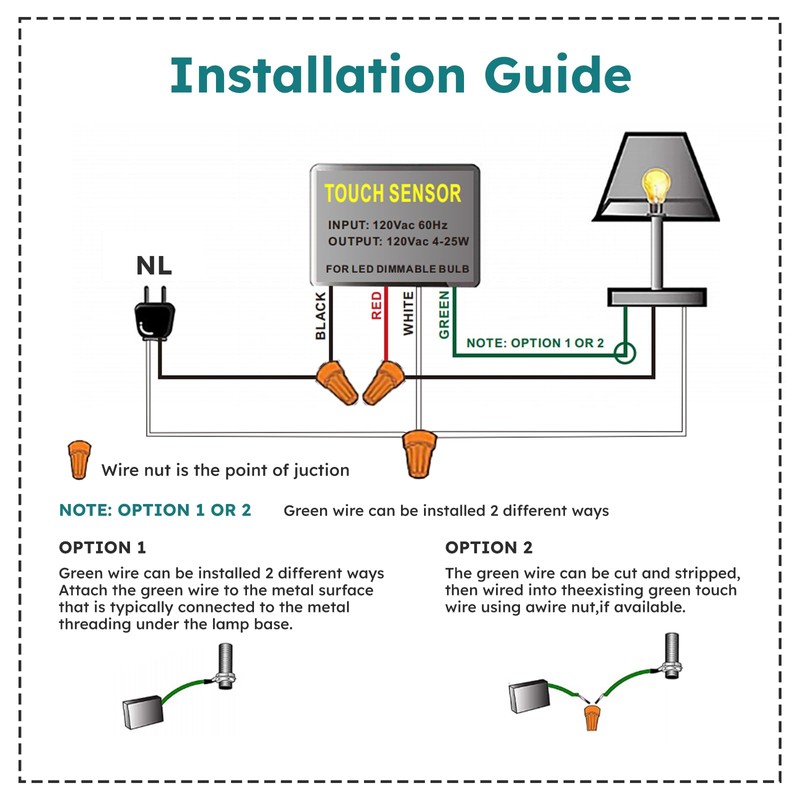 Installation Guide

TOUCH SENSOR
INPUT: 120Vac 60Hz
OUTPUT: 120Vac 4-25W
FOR LED DIMMABLE BULB

NL

BLACK
RED
WHITE
GREEN

NOTE: OPTION 1 OR 2

Wire nut is the point of juction

NOTE: OPTION 1 OR 2 Green wire can be installed 2 different ways

OPTION 1
Green wire can be installed 2 different ways
Attach the green wire to the metal surface that is typically connected to the metal threading under the lamp base.

OPTION 2
The green wire can be cut and stripped, then wired into theexisting green touch wire using awire nut,if available.