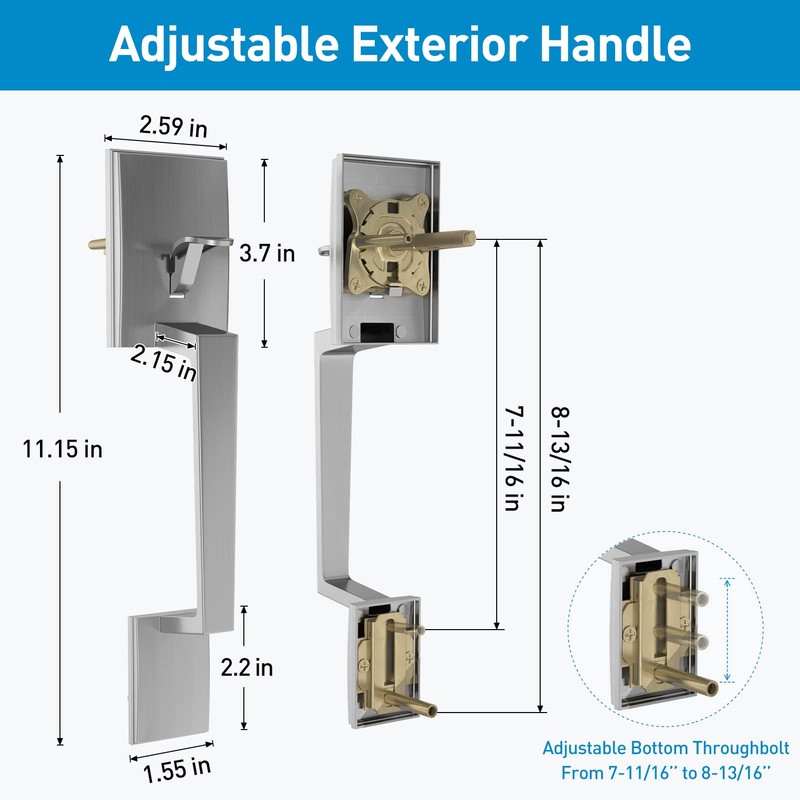 Adjustable Exterior Handle

2.59 in

3.7 in

2.15 in

11.15 in

2.2 in

1.55 in

7-11/16 in

8-13/16 in

Adjustable Bottom Throughbolt
From 7-11/16'' to 8-13/16''