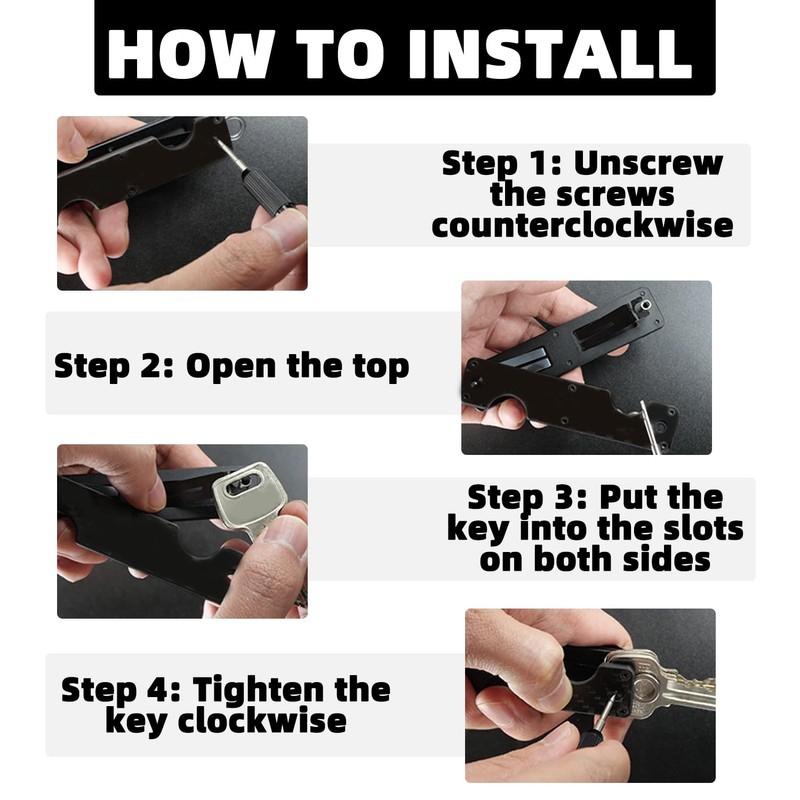 HOW TO INSTALL

Step 1: Unscrew the screws counterclockwise

Step 2: Open the top

Step 3: Put the key into the slots on both sides

Step 4: Tighten the key clockwise