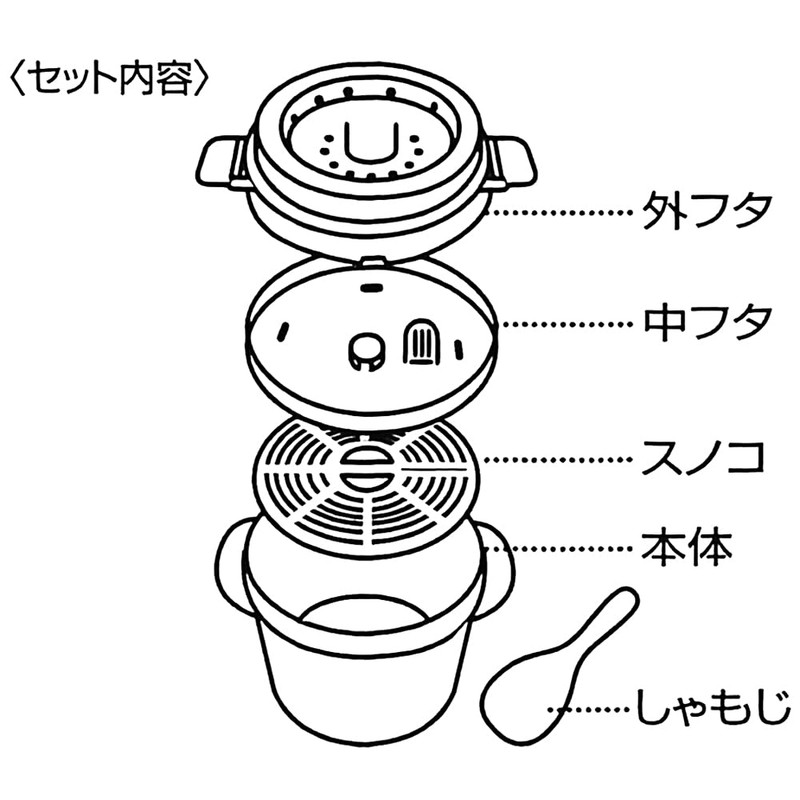 〈セット内容〉

外フタ

中フタ

スノコ

本体

しゃもじ