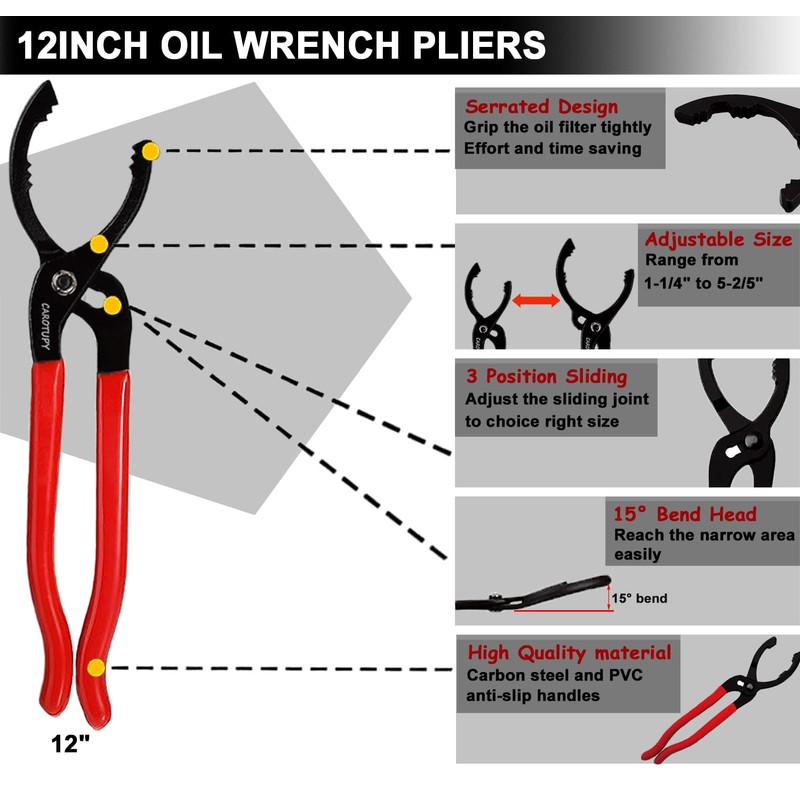 12INCH OIL WRENCH PLIERS

CAROTUPY

12"

Serrated Design
Grip the oil filter tightly
Effort and time saving

Adjustable Size
Range from
1-1/4" to 5-2/5"

3 Position Sliding
Adjust the sliding joint
to choice right size

15° Bend Head
Reach the narrow area
easily

15° bend

High Quality material
Carbon steel and PVC
anti-slip handles