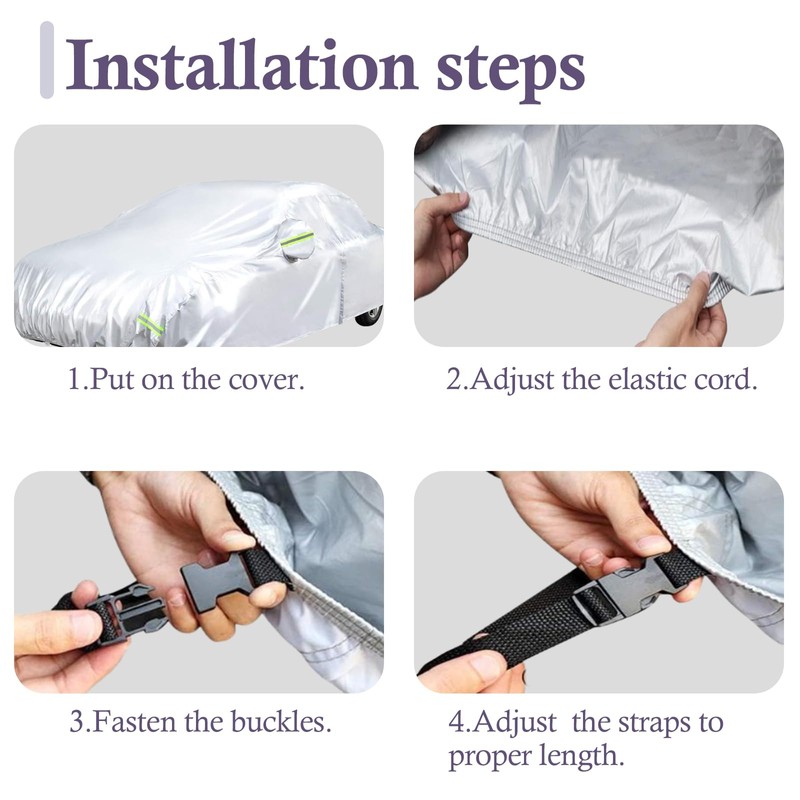 Installation steps

1.Put on the cover.

2.Adjust the elastic cord.

3.Fasten the buckles.

4.Adjust  the straps to proper length.