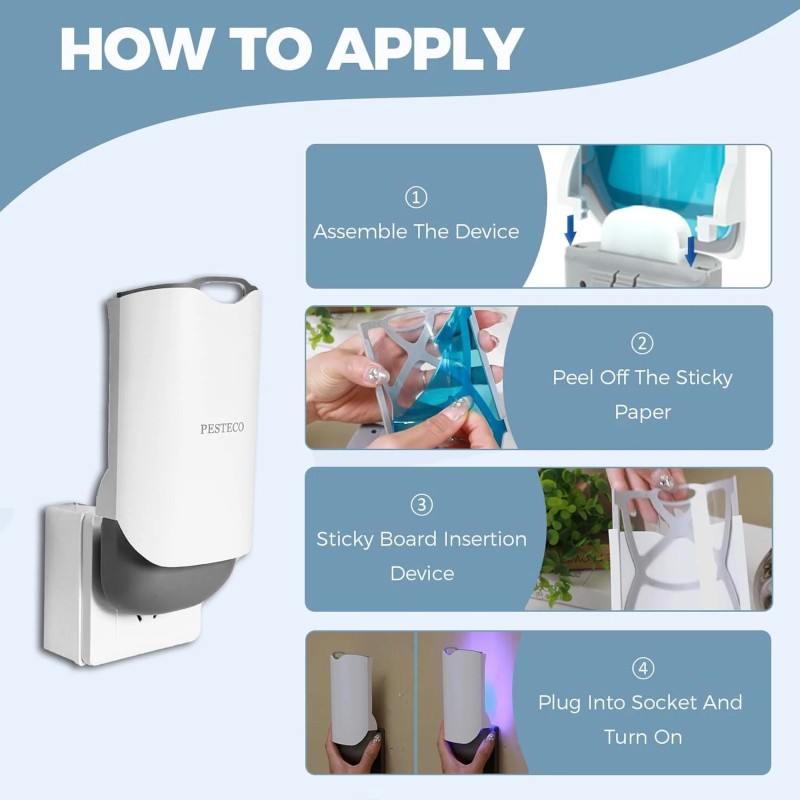 HOW TO APPLY

PESTECO

①
Assemble The Device

②
Peel Off The Sticky Paper

③
Sticky Board Insertion Device

④
Plug Into Socket And Turn On