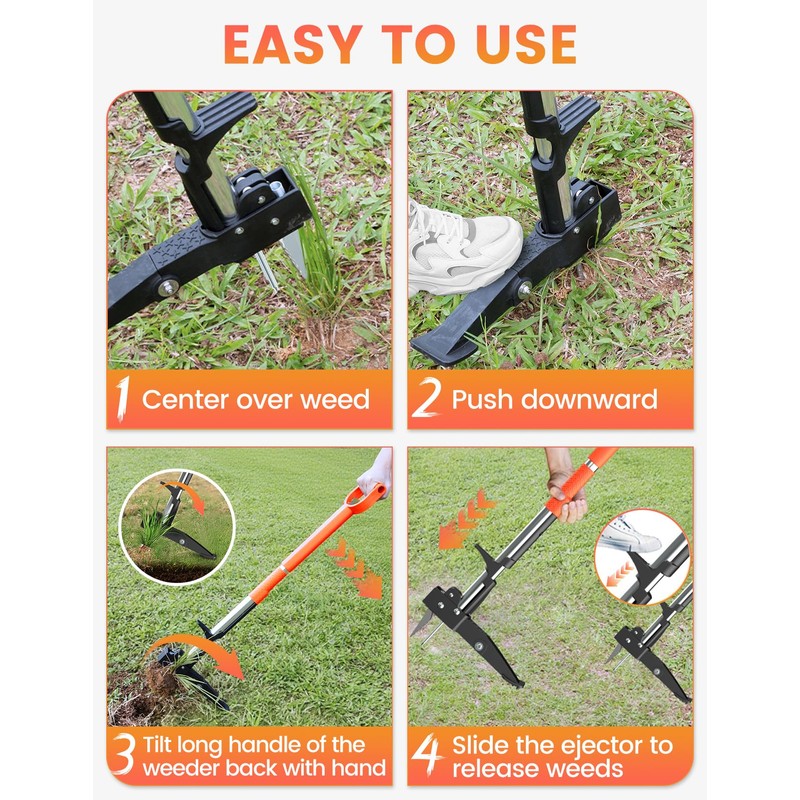 EASY TO USE

1 Center over weed

2 Push downward

3 Tilt long handle of the weeder back with hand

4 Slide the ejector to release weeds