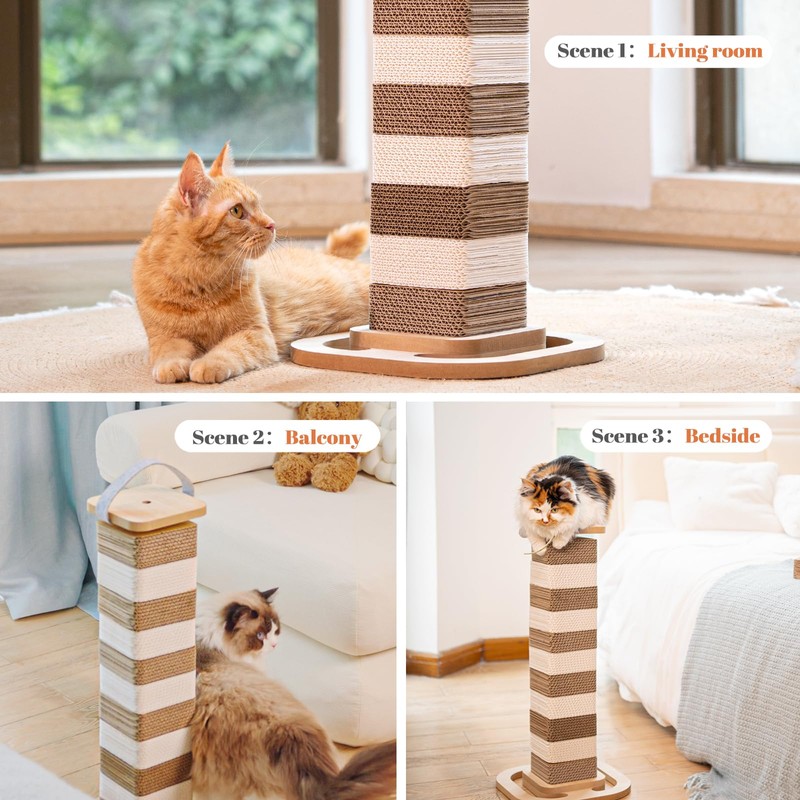 Scene 1: Living room

Scene 2: Balcony

Scene 3: Bedside