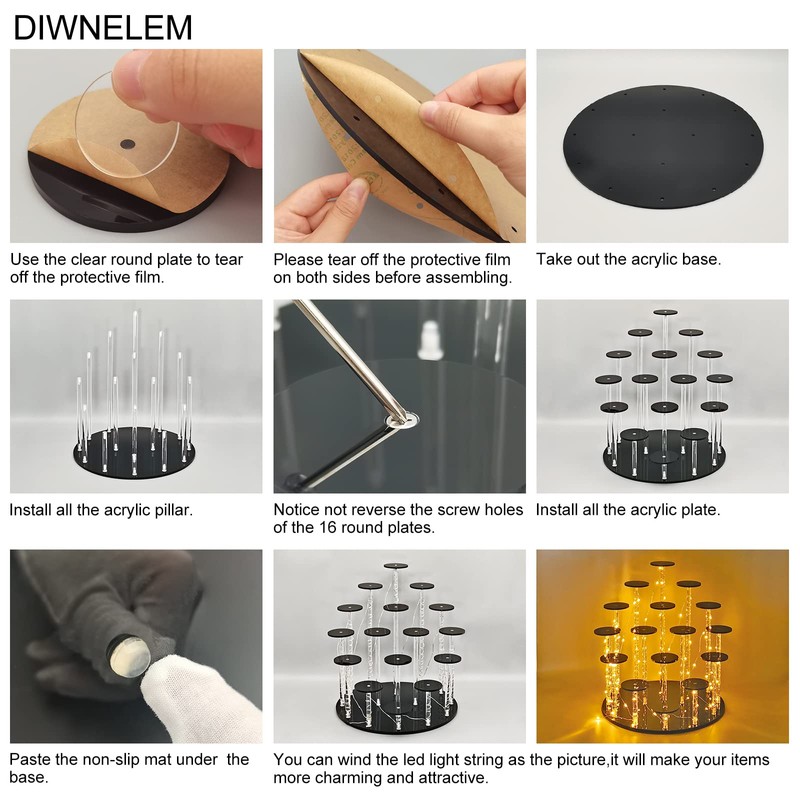 DIWNELEM

Use the clear round plate to tear off the protective film.

Please tear off the protective film on both sides before assembling.

Take out the acrylic base.

Install all the acrylic pillar.

Notice not reverse the screw holes of the 16 round plates.

Install all the acrylic plate.

Paste the non-slip mat under the base.

You can wind the led light string as the picture,it will make your items more charming and attractive.