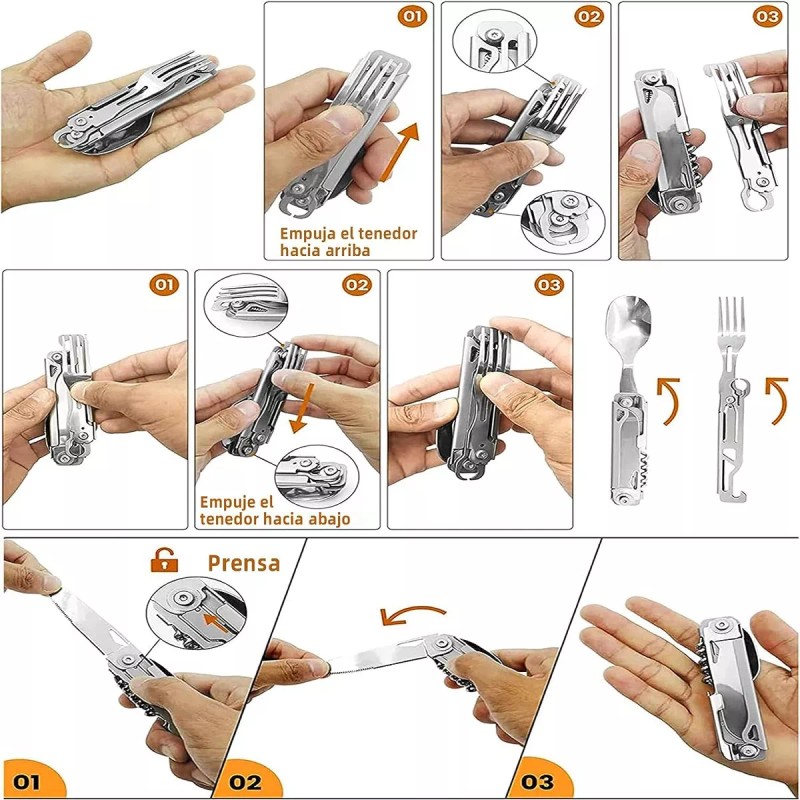 01

Empuja el tenedor hacia arriba

02

03

01

02

Empuje el tenedor hacia abajo

03

Prensa

01

02

03