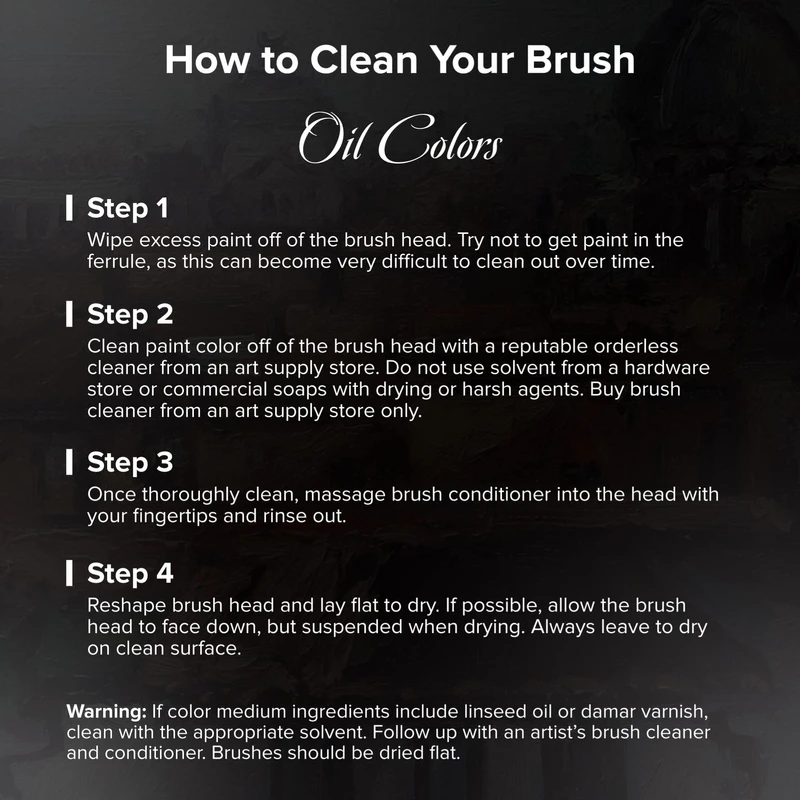 How to Clean Your Brush

Oil Colors

Step 1

Wipe excess paint off of the brush head. Try not to get paint in the ferrule, as this can become very difficult to clean out over time.

Step 2

Clean paint color off of the brush head with a reputable orderless cleaner from an art supply store. Do not use solvent from a hardware store or commercial soaps with drying or harsh agents. Buy brush cleaner from an art supply store only.

Step 3

Once thoroughly clean, massage brush conditioner into the head with your fingertips and rinse out.

Step 4

Reshape brush head and lay flat to dry. If possible, allow the brush head to face down, but suspended when drying. Always leave to dry on clean surface.

Warning: If color medium ingredients include linseed oil or damar varnish, clean with the appropriate solvent. Follow up with an artist's brush cleaner and conditioner. Brushes should be dried flat.