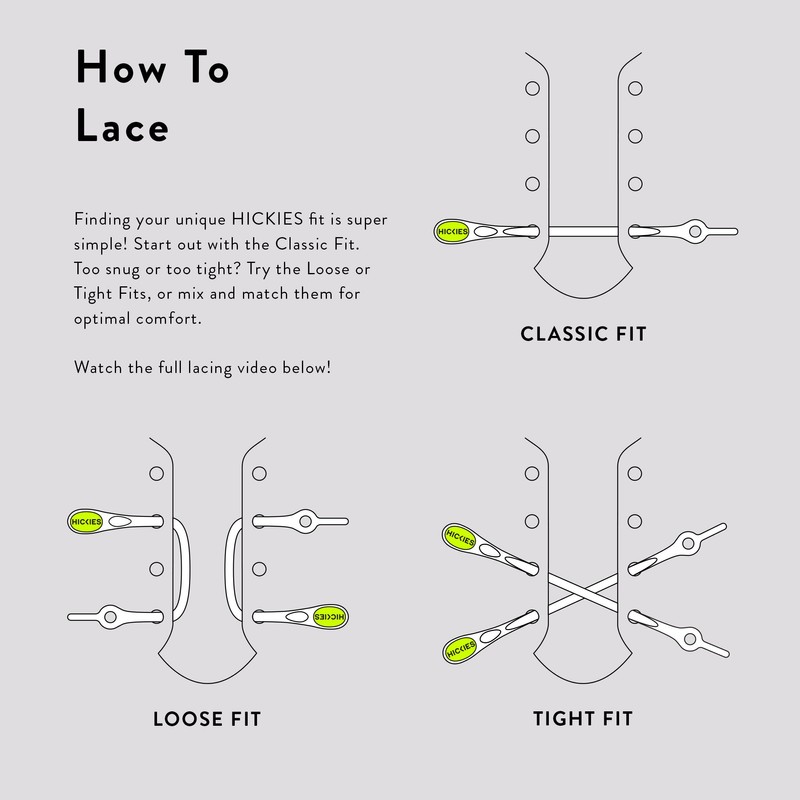 How To Lace

Finding your unique HICKIES fit is super simple! Start out with the Classic Fit. Too snug or too tight? Try the Loose or Tight Fits, or mix and match them for optimal comfort.

Watch the full lacing video below!

HICKIES

CLASSIC FIT

HICKIES

HICKIES

LOOSE FIT

HICKIES

HICKIES

TIGHT FIT