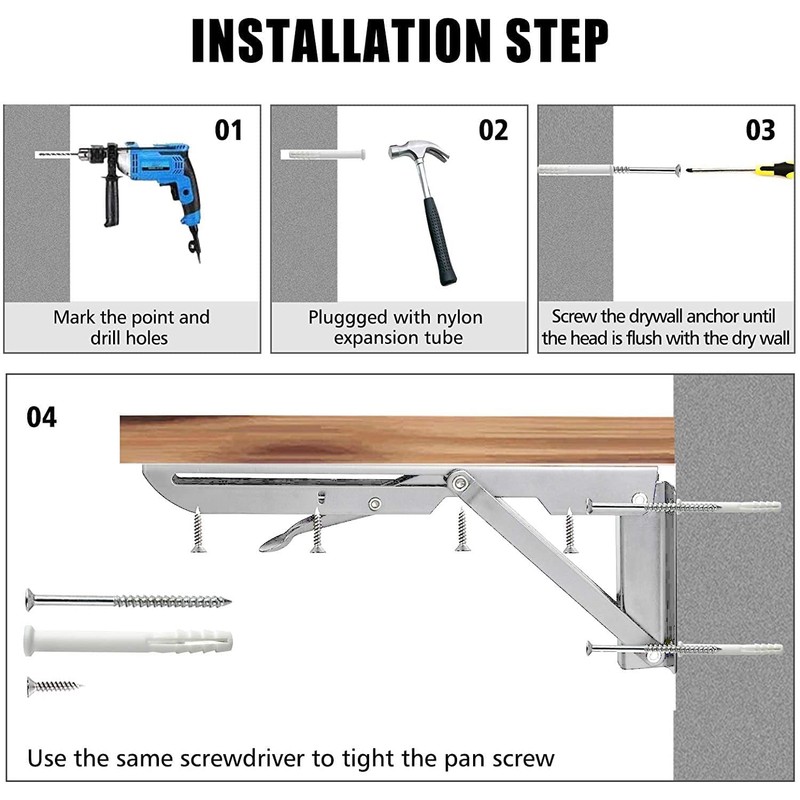 INSTALLATION STEP

01

Mark the point and drill holes

02

Pluggged with nylon expansion tube

03

Screw the drywall anchor until the head is flush with the dry wall

04

Use the same screwdriver to tight the pan screw