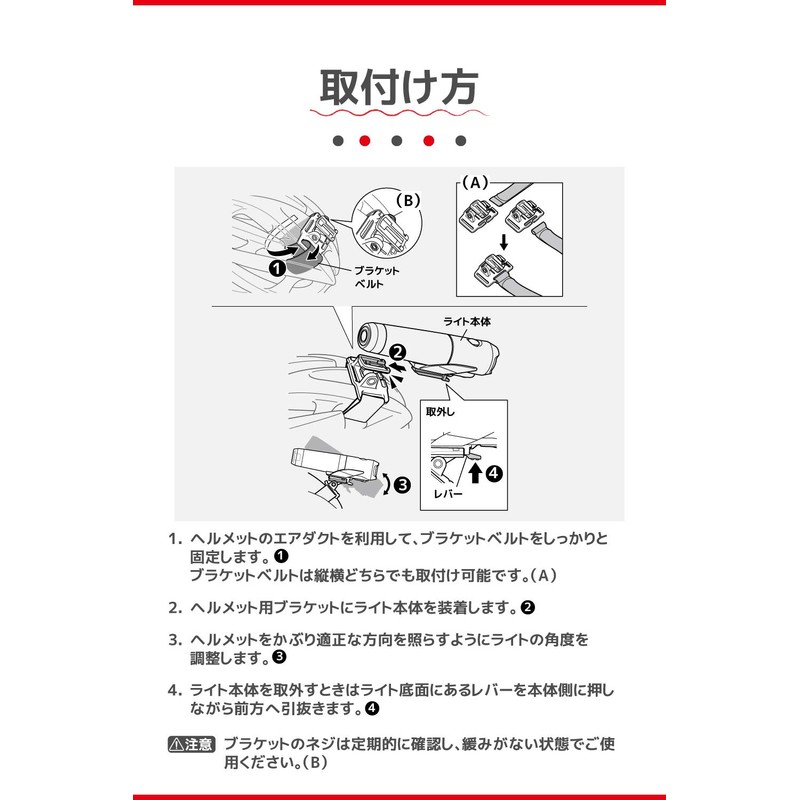 取付け方

(B)

(A)

❶

ブラケットベルト

ライト本体

❷

取外し

❸

❹

レバー

1. ヘルメットのエアダクトを利用して、ブラケットベルトをしっかりと固定します。❶
ブラケットベルトは縦横どちらでも取付け可能です。(A)

2. ヘルメット用ブラケットにライト本体を装着します。❷

3. ヘルメットをかぶり適正な方向を照らすようにライトの角度を調整します。❸

4. ライト本体を取外すときはライト底面にあるレバーを本体側に押しながら前方へ引抜きます。❹

⚠注意 ブラケットのネジは定期的に確認し、緩みがない状態でご使用ください。(B)