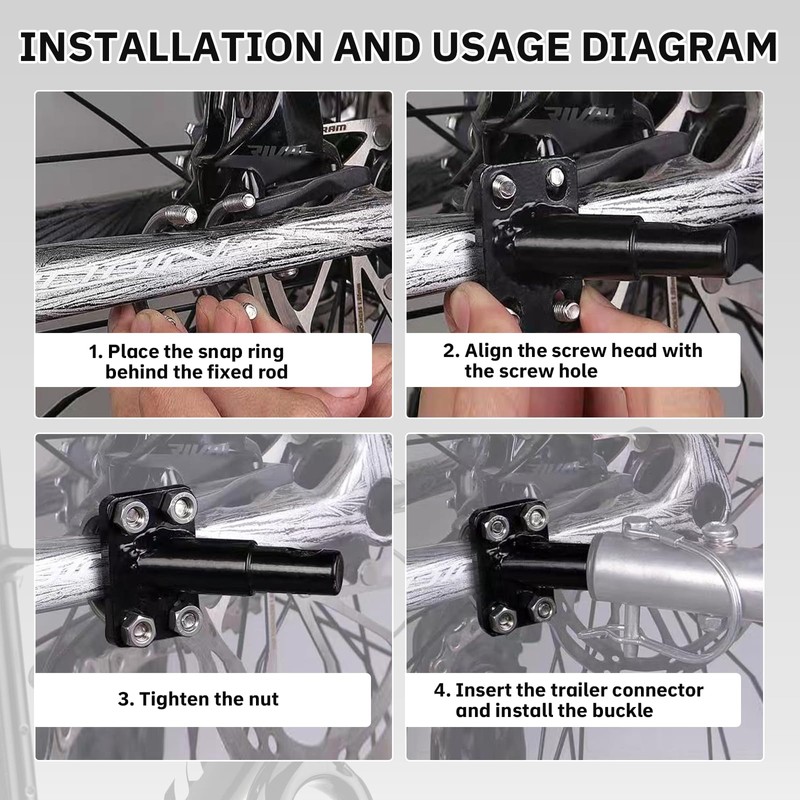 INSTALLATION AND USAGE DIAGRAM

1. Place the snap ring behind the fixed rod

2. Align the screw head with the screw hole

3. Tighten the nut

4. Insert the trailer connector and install the buckle