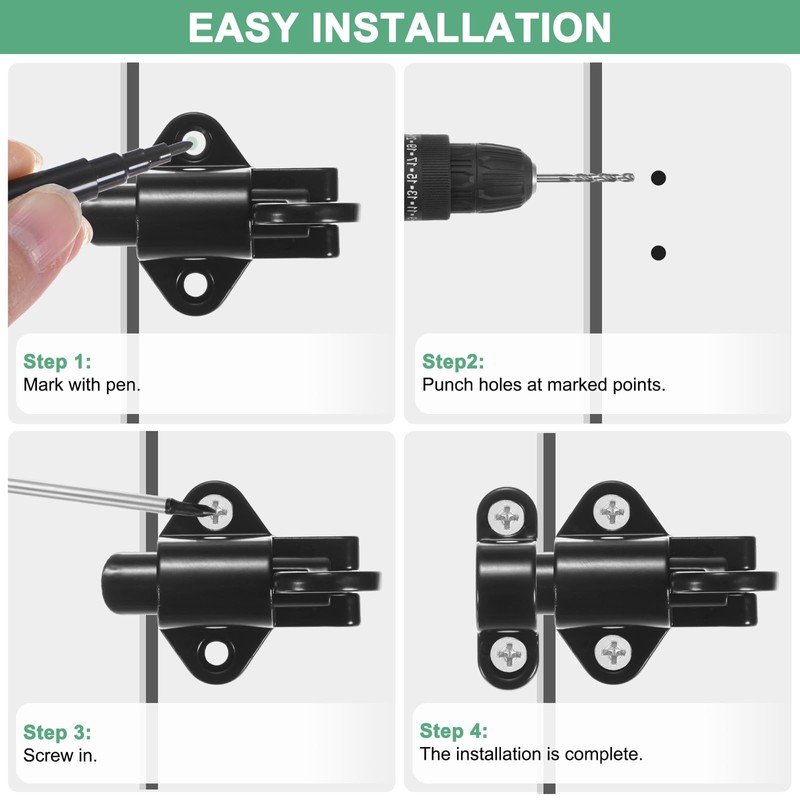 EASY INSTALLATION

Step 1:
Mark with pen.

Step2:
Punch holes at marked points.

Step 3:
Screw in.

Step 4:
The installation is complete.