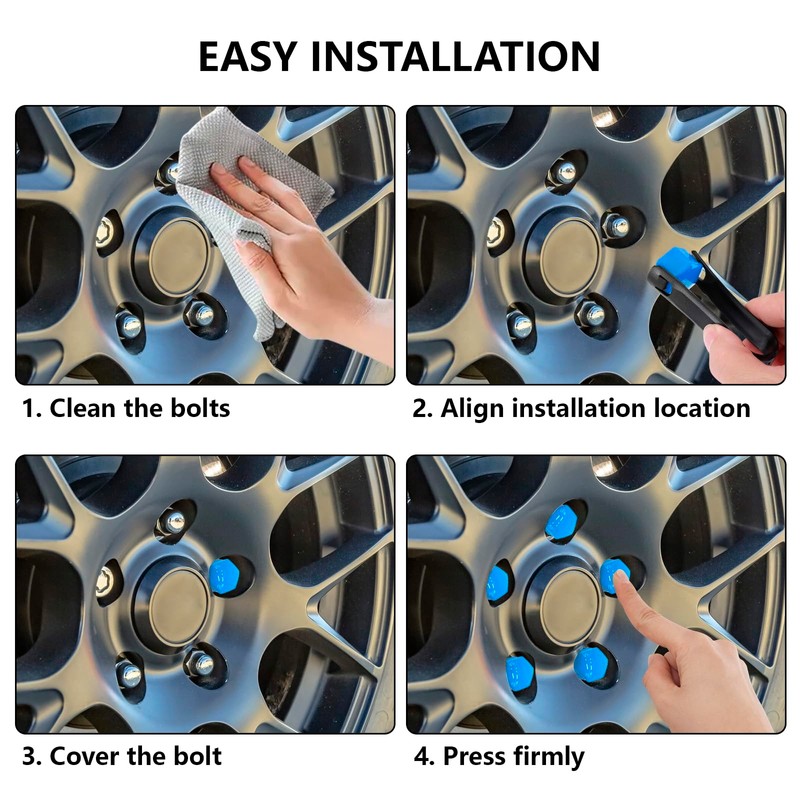 EASY INSTALLATION

1. Clean the bolts

2. Align installation location

3. Cover the bolt

4. Press firmly