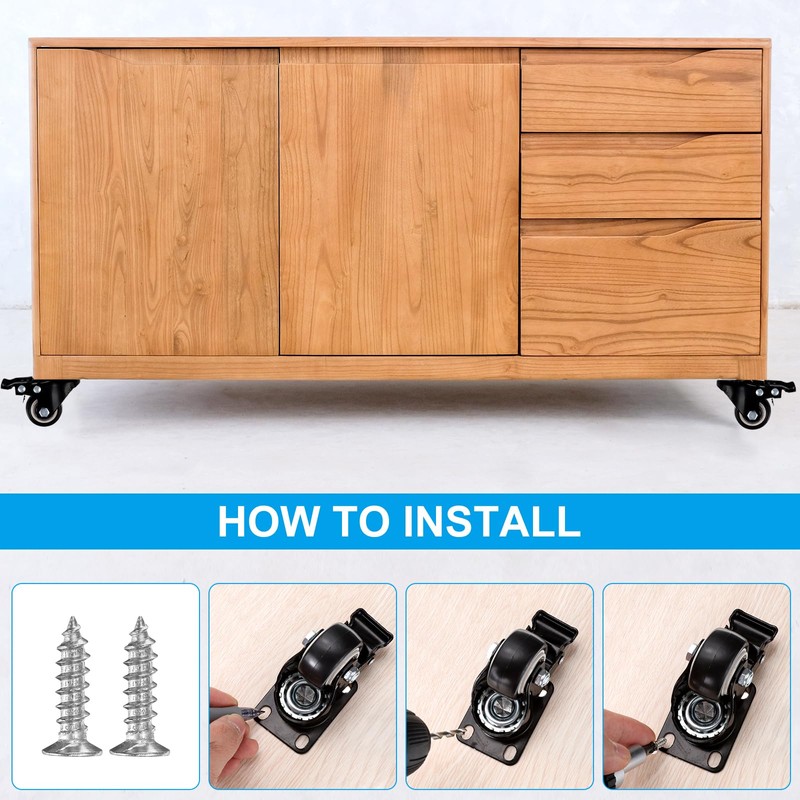 HOW TO INSTALL