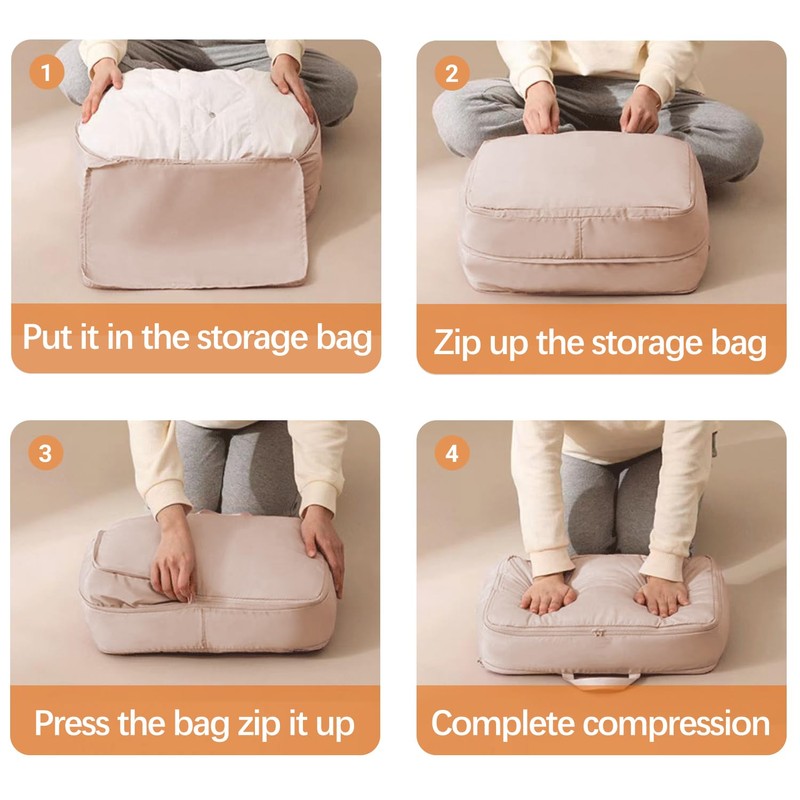 1
Put it in the storage bag

2
Zip up the storage bag

3
Press the bag zip it up

4
Complete compression