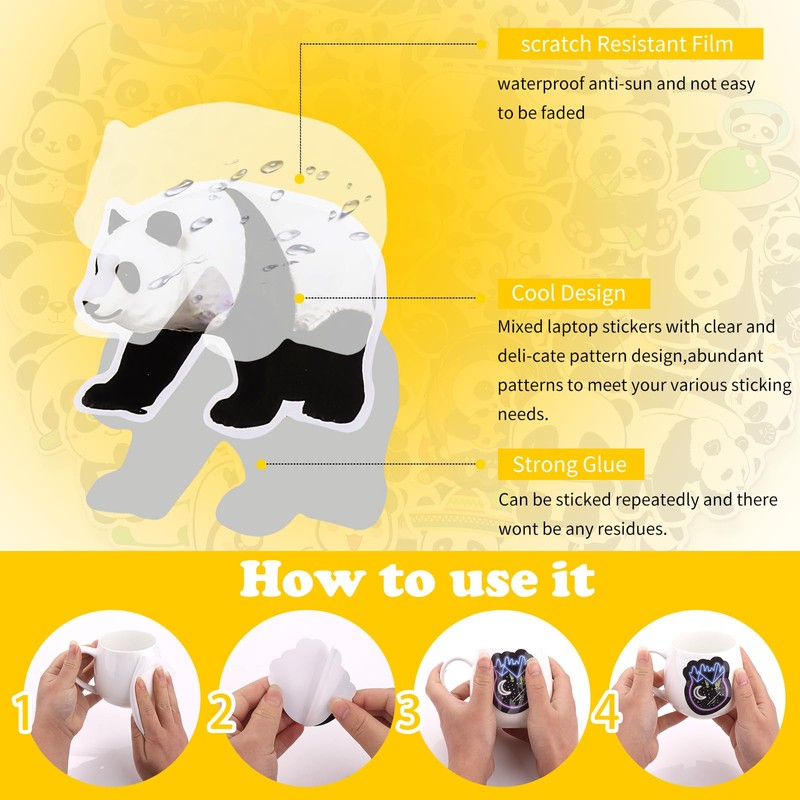 scratch Resistant Film

waterproof anti-sun and not easy to be faded

Cool Design

Mixed laptop stickers with clear and deli-cate pattern design,abundant patterns to meet your various sticking needs.

Strong Glue

Can be sticked repeatedly and there wont be any residues.

How to use it

1

2

3

4