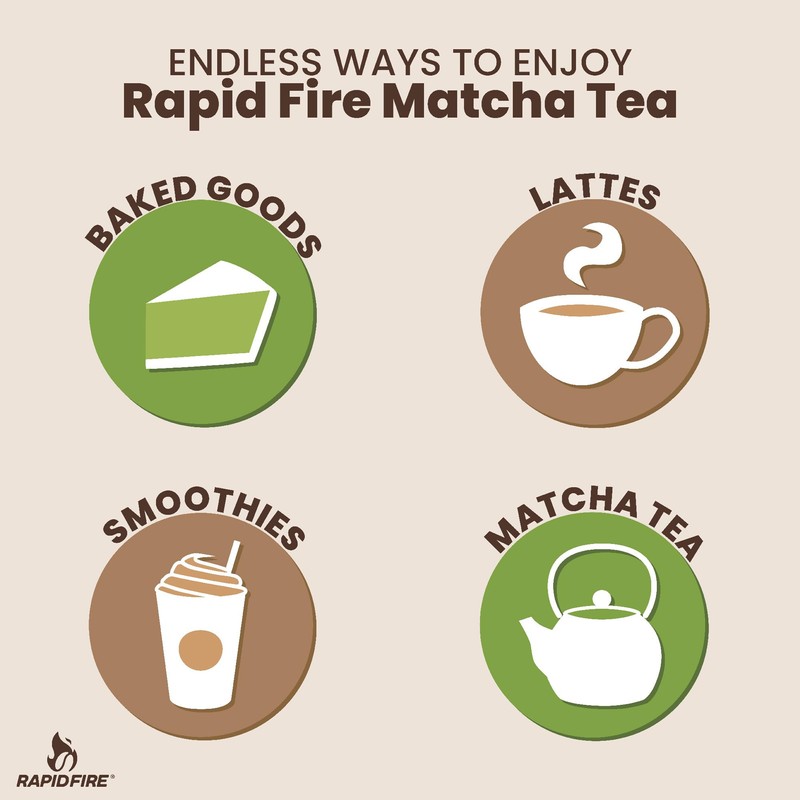 ENDLESS WAYS TO ENJOY
Rapid Fire Matcha Tea

BAKED GOODS

LATTES

SMOOTHIES

MATCHA TEA

RAPIDFIRE®