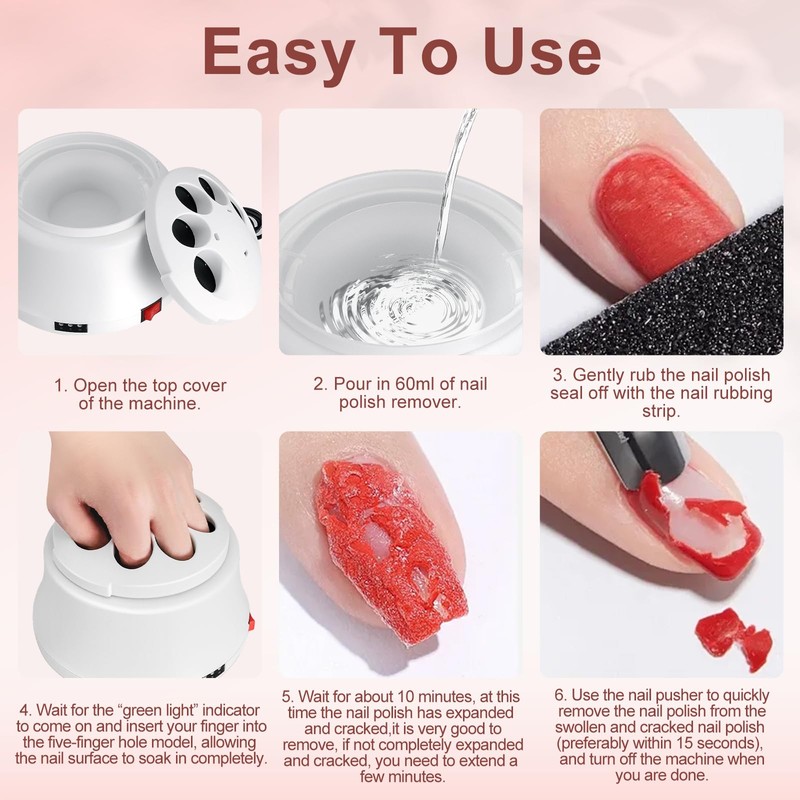 Easy To Use

1. Open the top cover of the machine.

2. Pour in 60ml of nail polish remover.

3. Gently rub the nail polish seal off with the nail rubbing strip.

4. Wait for the “green light” indicator to come on and insert your finger into the five-finger hole model, allowing the nail surface to soak in completely.

5. Wait for about 10 minutes, at this time the nail polish has expanded and cracked,it is very good to remove, if not completely expanded and cracked, you need to extend a few minutes.

6. Use the nail pusher to quickly remove the nail polish from the swollen and cracked nail polish (preferably within 15 seconds), and turn off the machine when you are done.