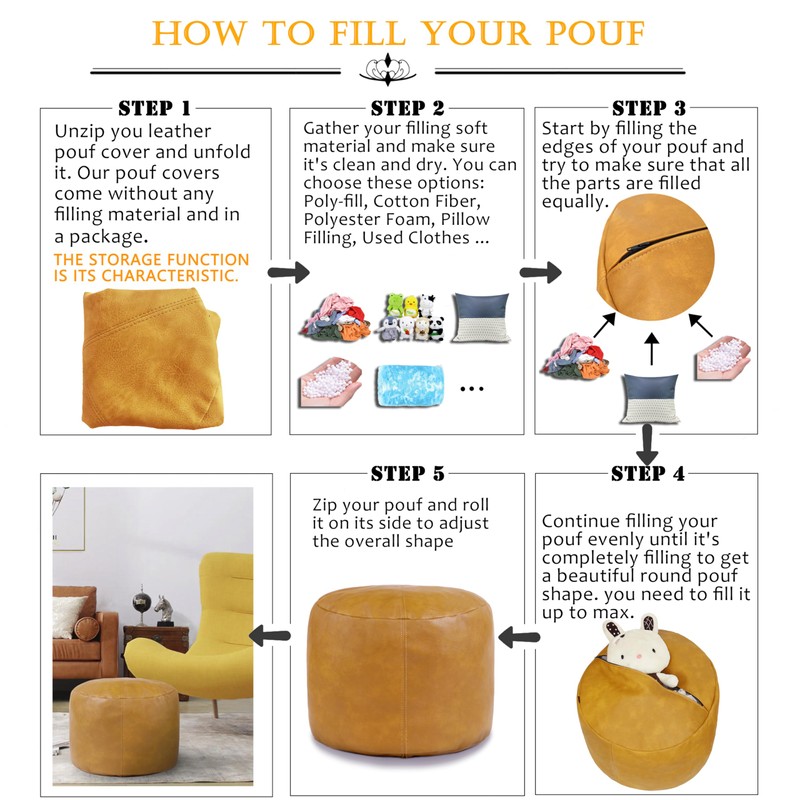 HOW TO FILL YOUR POUF

STEP 1
Unzip you leather pouf cover and unfold it. Our pouf covers come without any filling material and in a package.
THE STORAGE FUNCTION IS ITS CHARACTERISTIC.

STEP 2
Gather your filling soft material and make sure it's clean and dry. You can choose these options: Poly-fill, Cotton Fiber, Polyester Foam, Pillow Filling, Used Clothes ...

...

STEP 3
Start by filling the edges of your pouf and try to make sure that all the parts are filled equally.

STEP 4
Continue filling your pouf evenly until it's completely filling to get a beautiful round pouf shape. you need to fill it up to max.

STEP 5
Zip your pouf and roll it on its side to adjust the overall shape