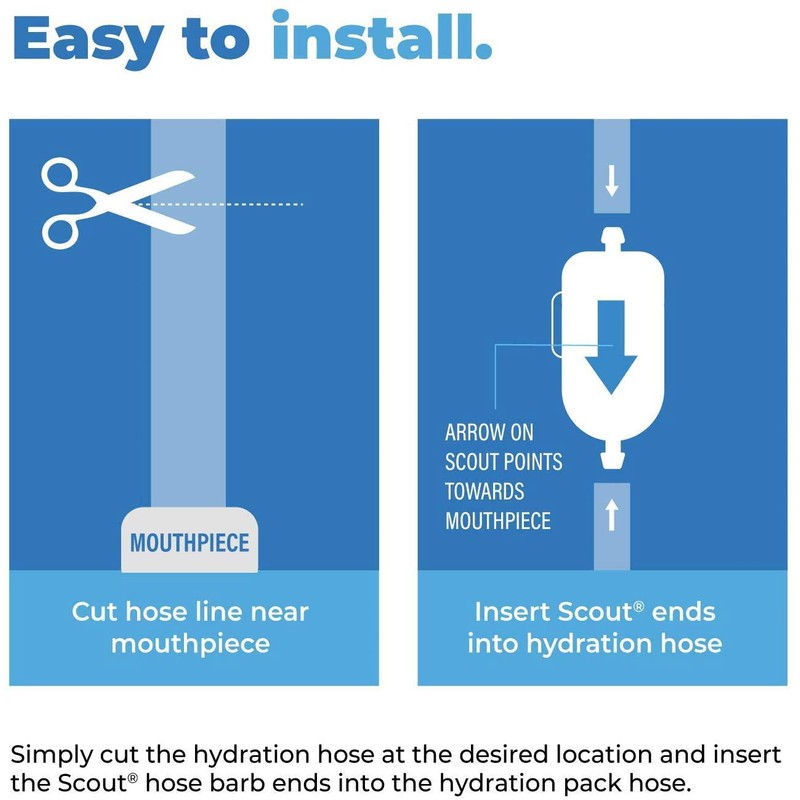 Easy to install.

MOUTHPIECE

Cut hose line near mouthpiece

ARROW ON SCOUT POINTS TOWARDS MOUTHPIECE

Insert Scout® ends into hydration hose

Simply cut the hydration hose at the desired location and insert the Scout® hose barb ends into the hydration pack hose.