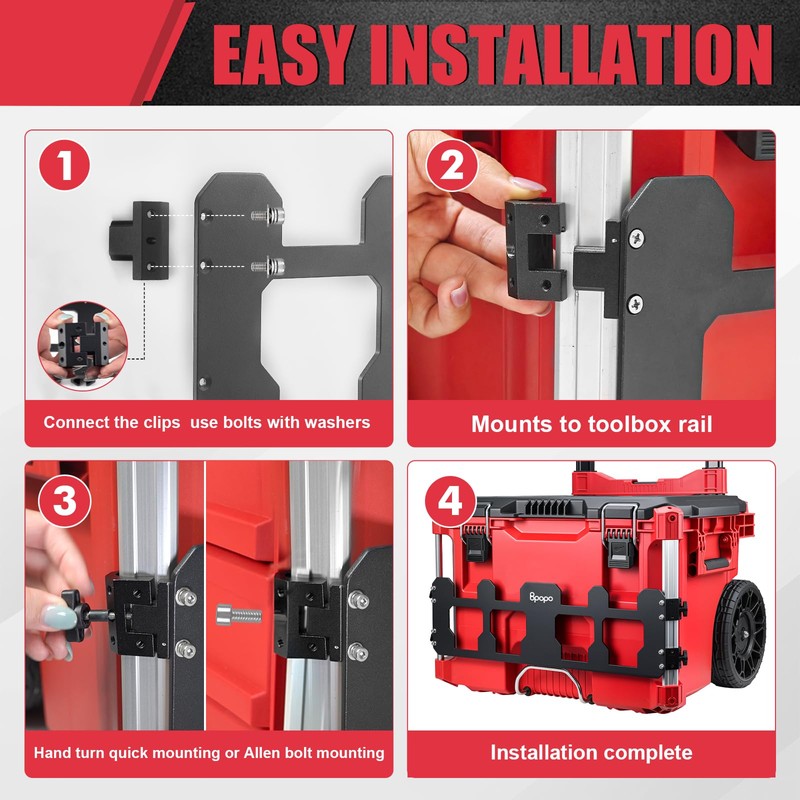 EASY INSTALLATION

1

Connect the clips use bolts with washers

2

Mounts to toolbox rail

3

Hand turn quick mounting or Allen bolt mounting

4

Bpopo

Installation complete