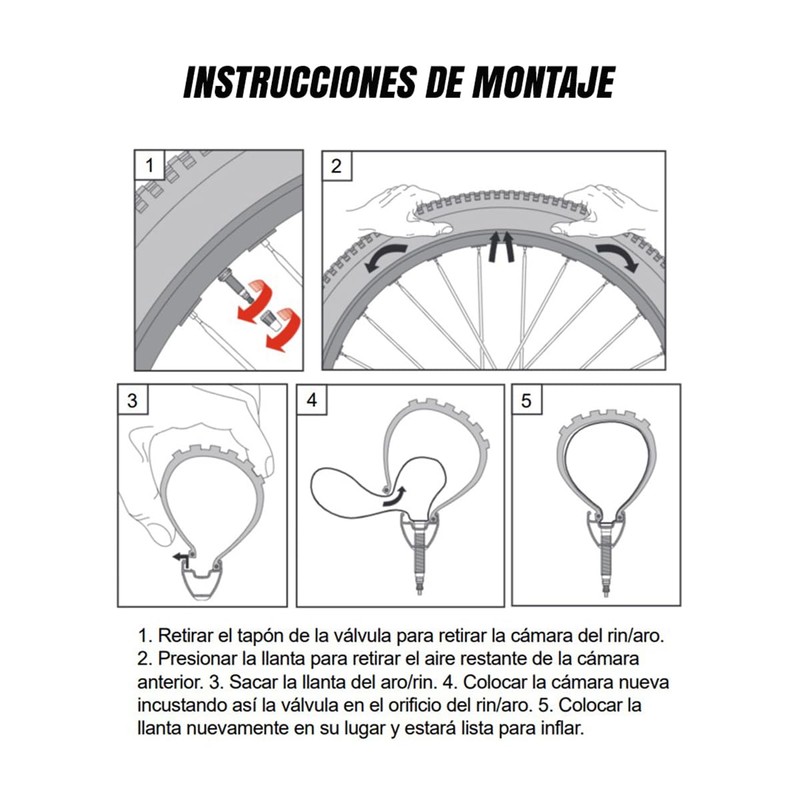 INSTRUCCIONES DE MONTAJE

1

2

3

4

5

1. Retirar el tapón de la válvula para retirar la cámara del rin/aro. 2. Presionar la llanta para retirar el aire restante de la cámara anterior. 3. Sacar la llanta del aro/rin. 4. Colocar la cámara nueva incustando así la válvula en el orificio del rin/aro. 5. Colocar la llanta nuevamente en su lugar y estará lista para inflar.