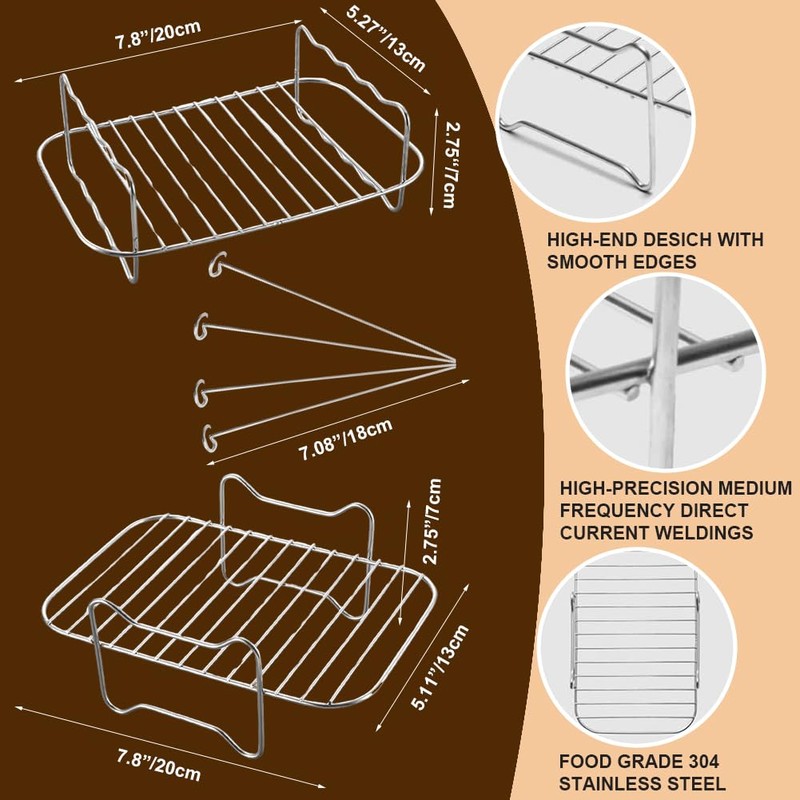 7.8"/20cm

5.27"/13cm

2.75"/7cm

7.08"/18cm

2.75"/7cm

5.11"/13cm

7.8"/20cm

HIGH-END DESICH WITH SMOOTH EDGES

HIGH-PRECISION MEDIUM FREQUENCY DIRECT CURRENT WELDINGS

FOOD GRADE 304 STAINLESS STEEL