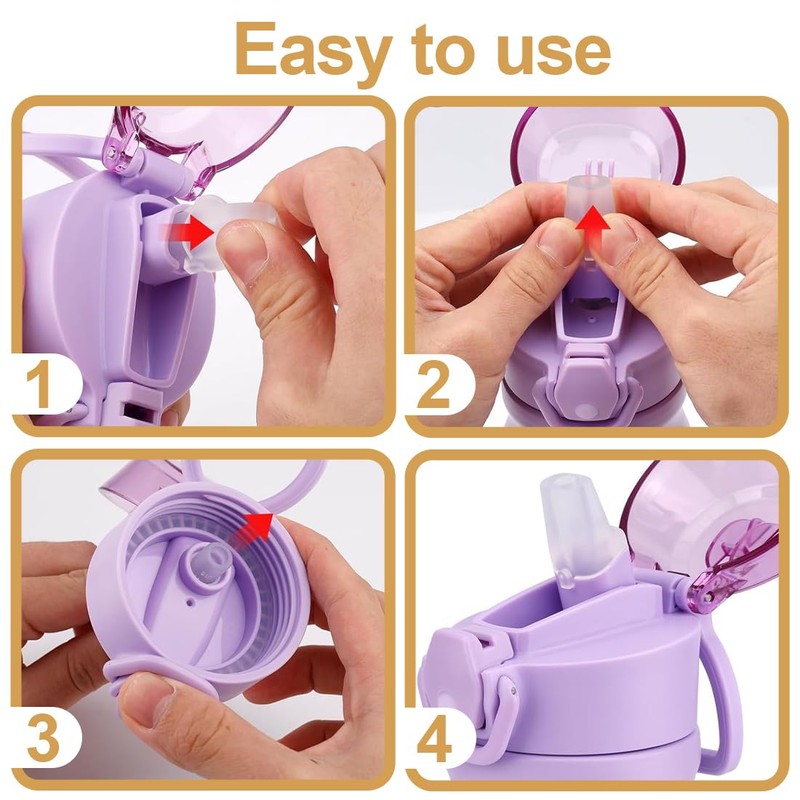 Easy to use

1

2

3

4