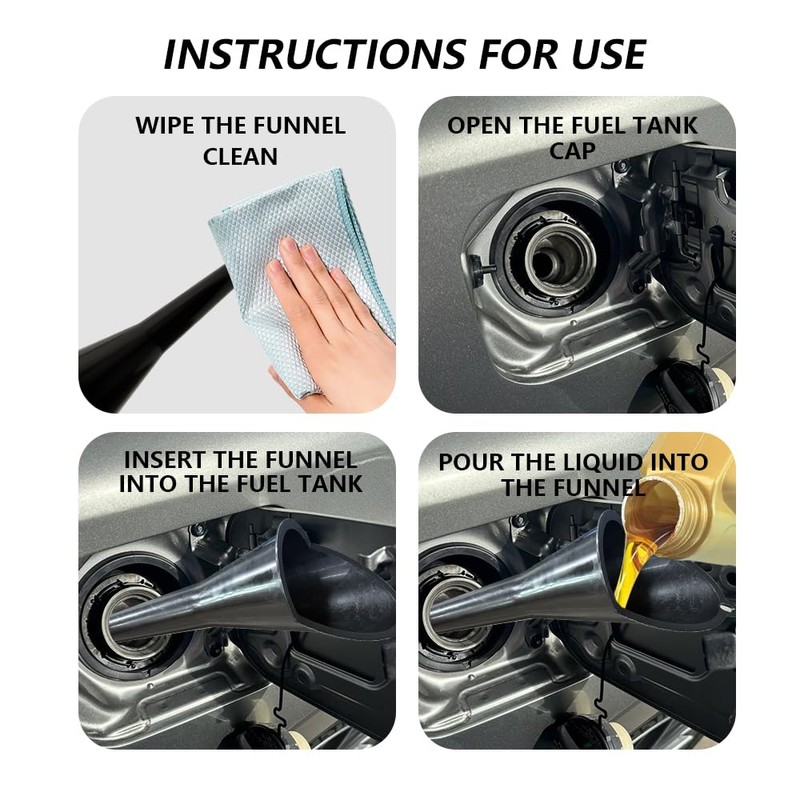 INSTRUCTIONS FOR USE

WIPE THE FUNNEL CLEAN

OPEN THE FUEL TANK CAP

INSERT THE FUNNEL INTO THE FUEL TANK

POUR THE LIQUID INTO THE FUNNEL